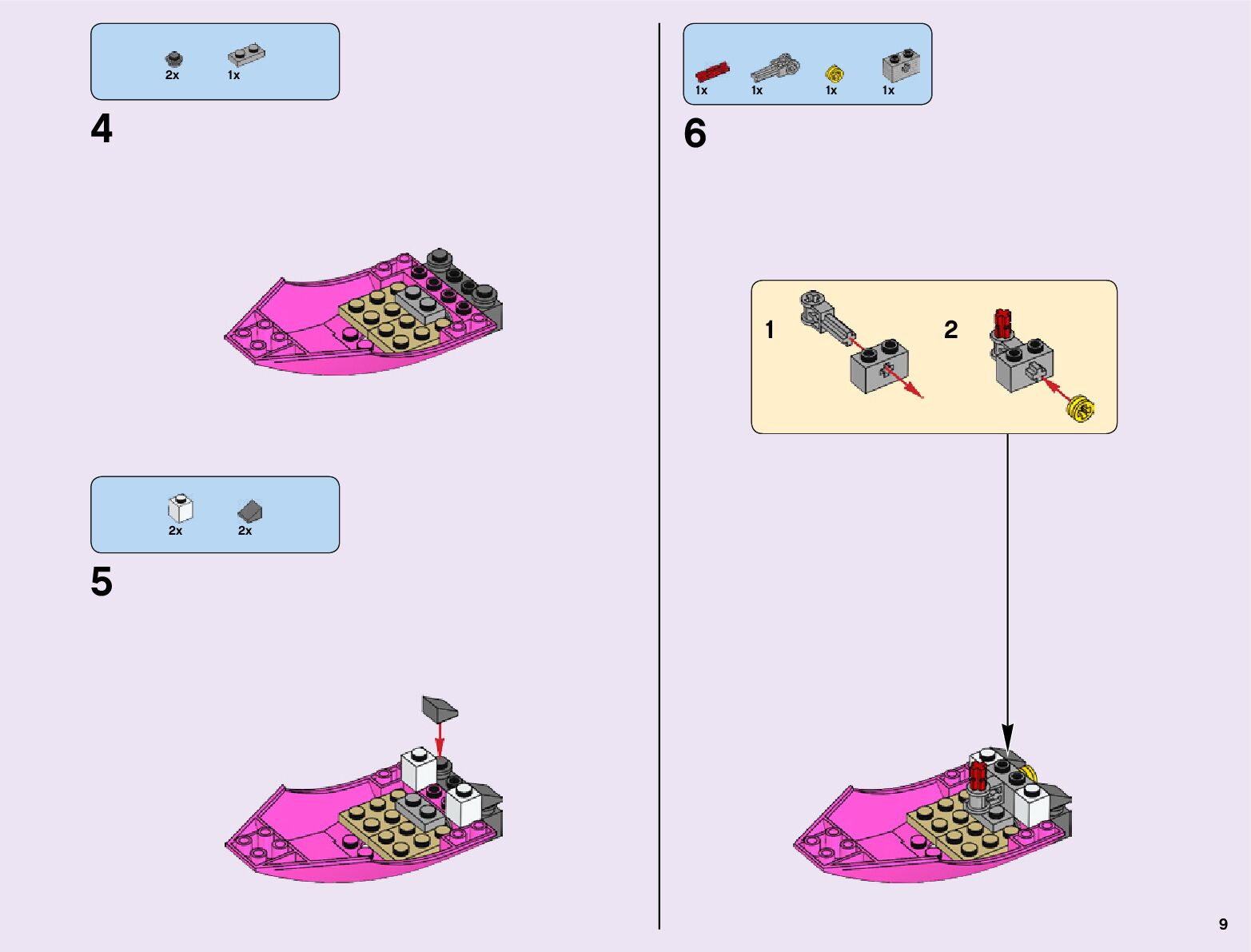 2x 1x

4

2x 2x

5

1x 1x 1x 1x

6

1

2

9