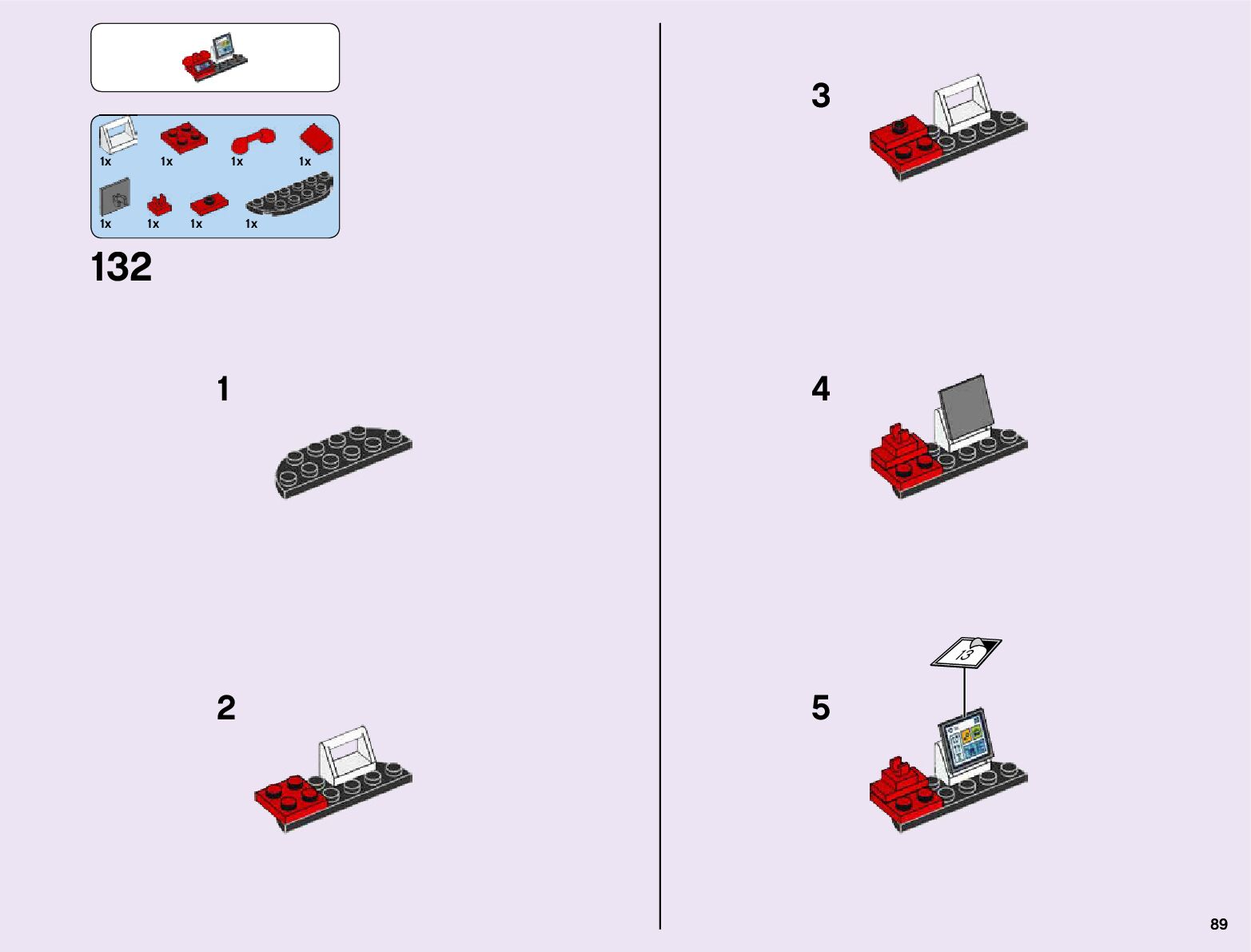 1x 1x 1x 1x
1x 1x 1x 1x

132

1

2

3

4

13

5

89