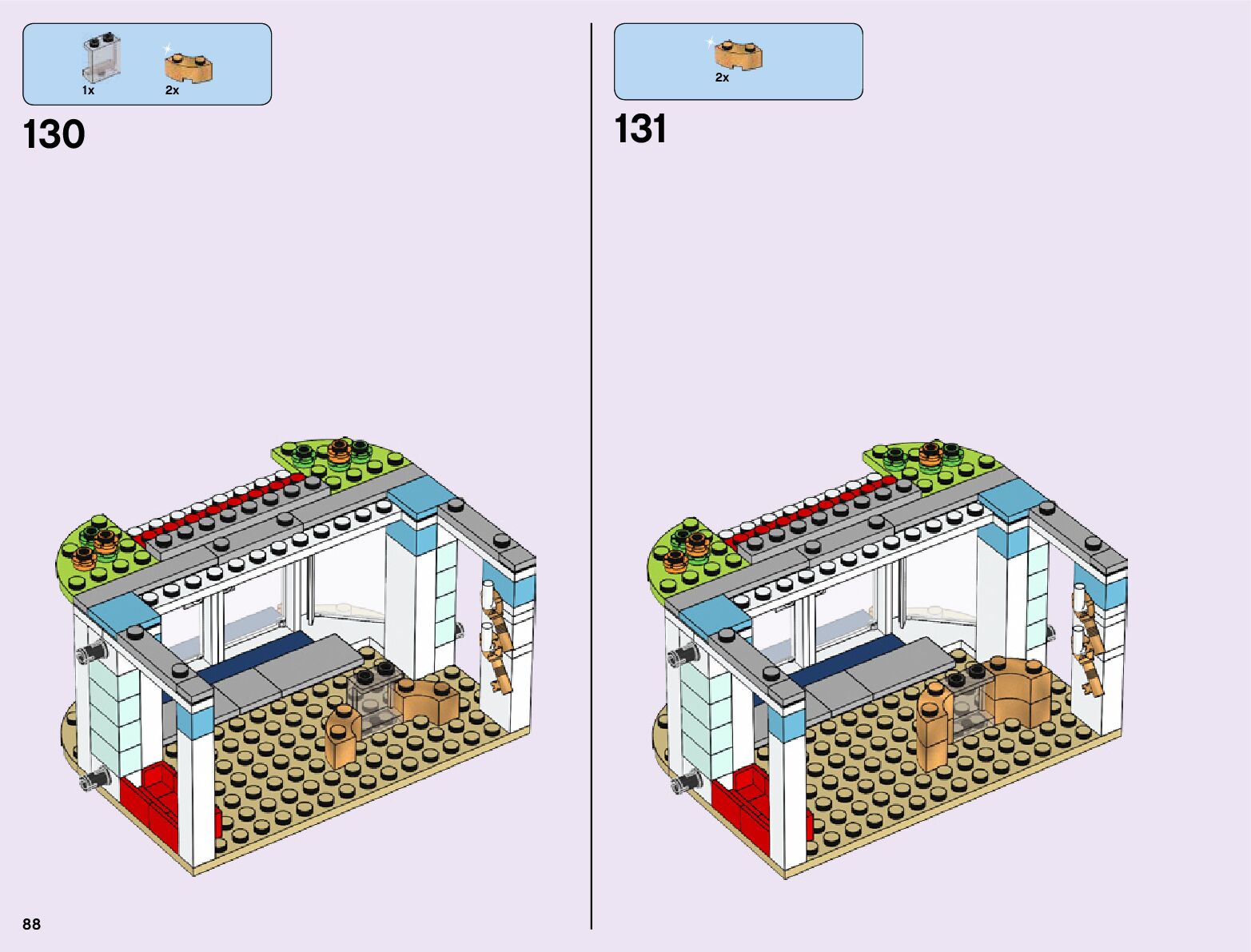 1x 2x

130

2x

131

88