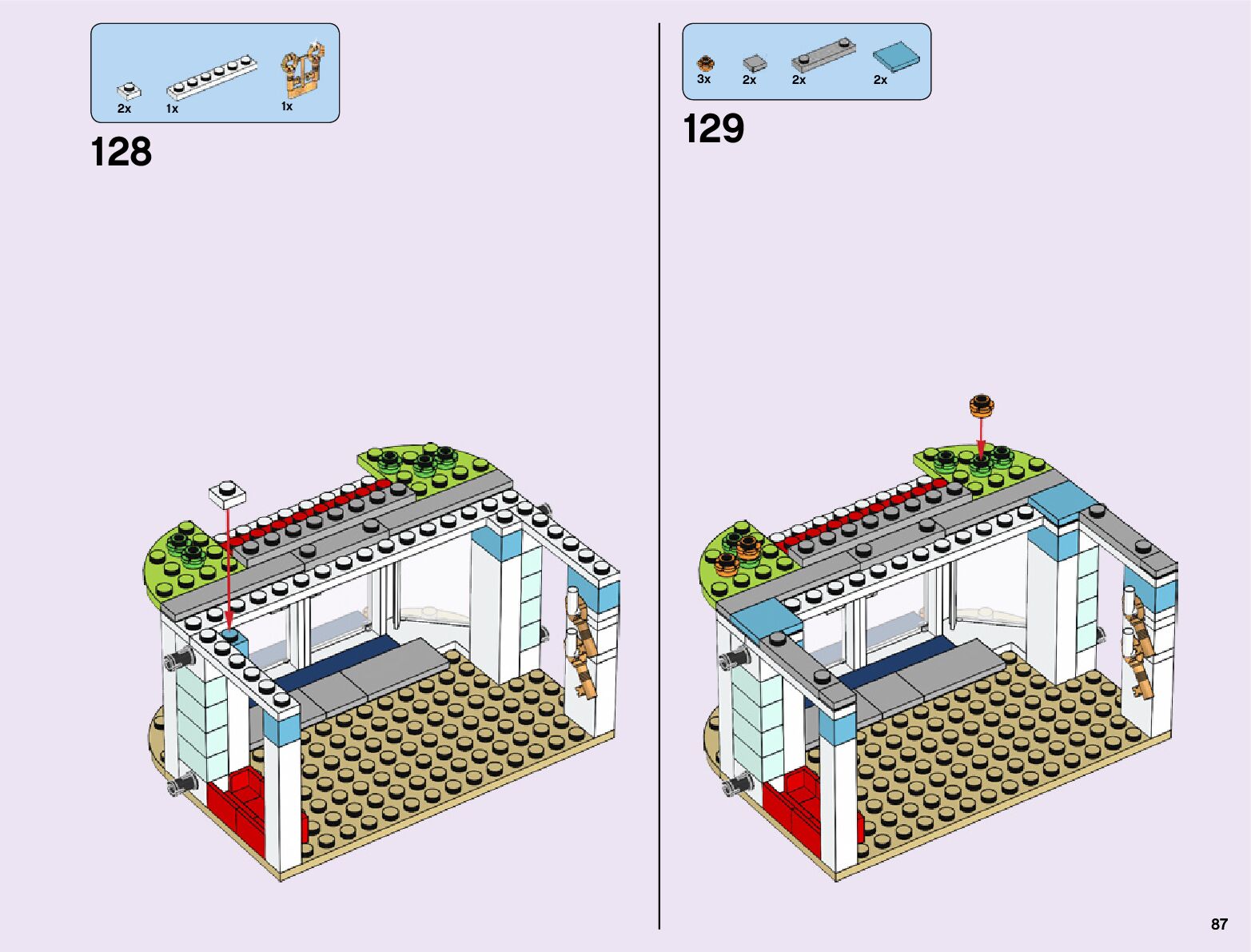 2x 1x 1x

128

3x 2x 2x 2x

129

87