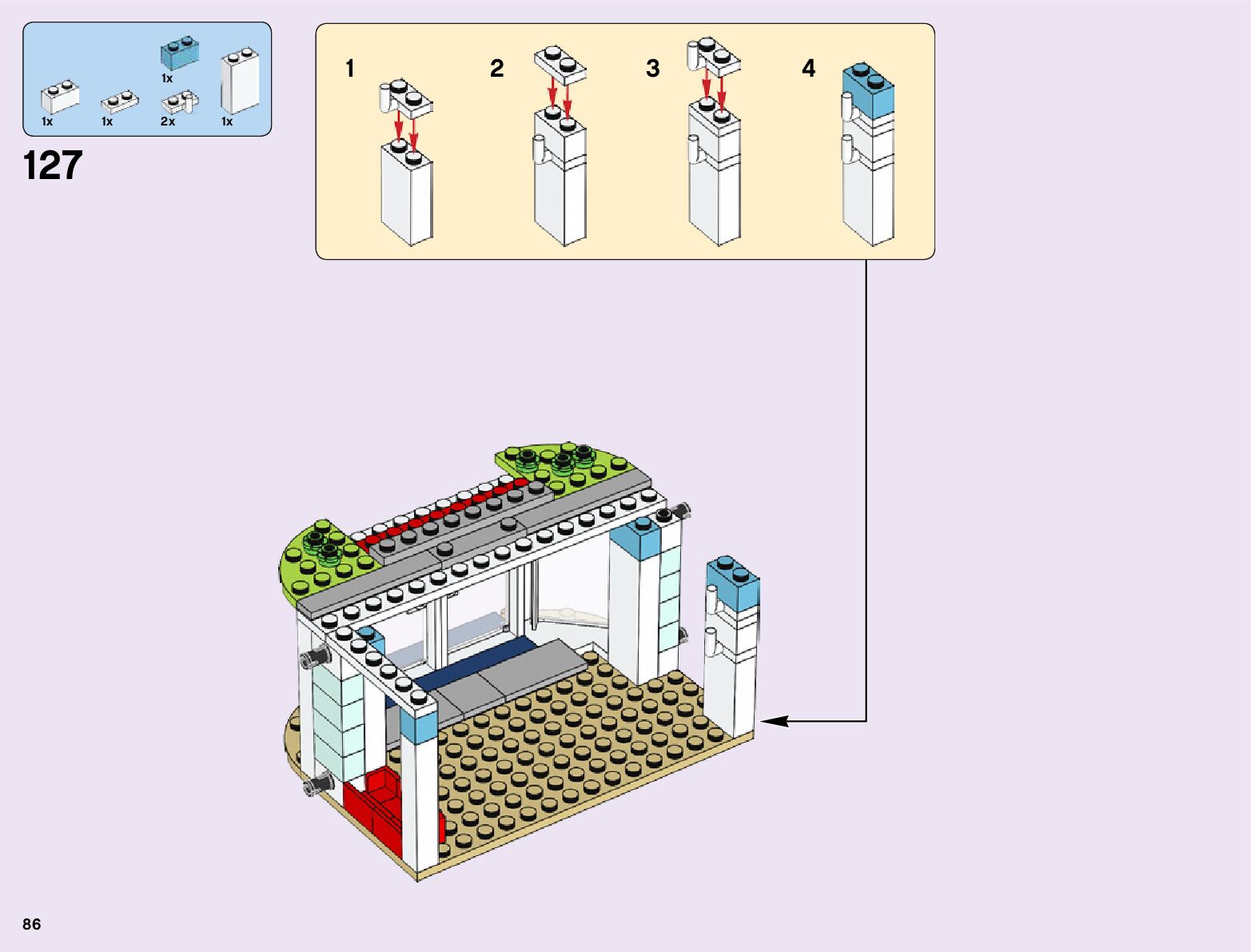 1x

1x 1x 2x 1x

127

1

2

3

4

86