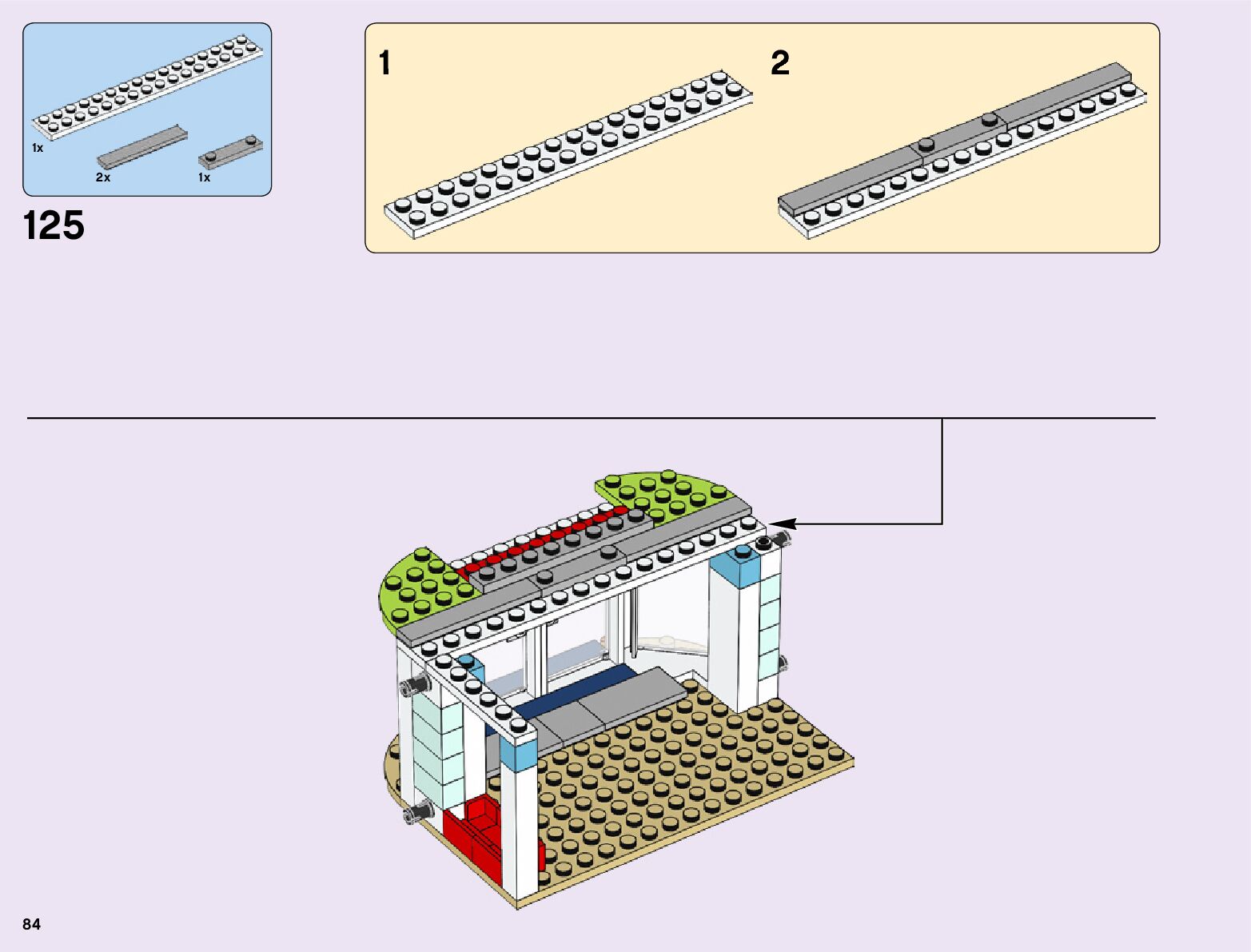 1x
2x
1x

125

1

2

84