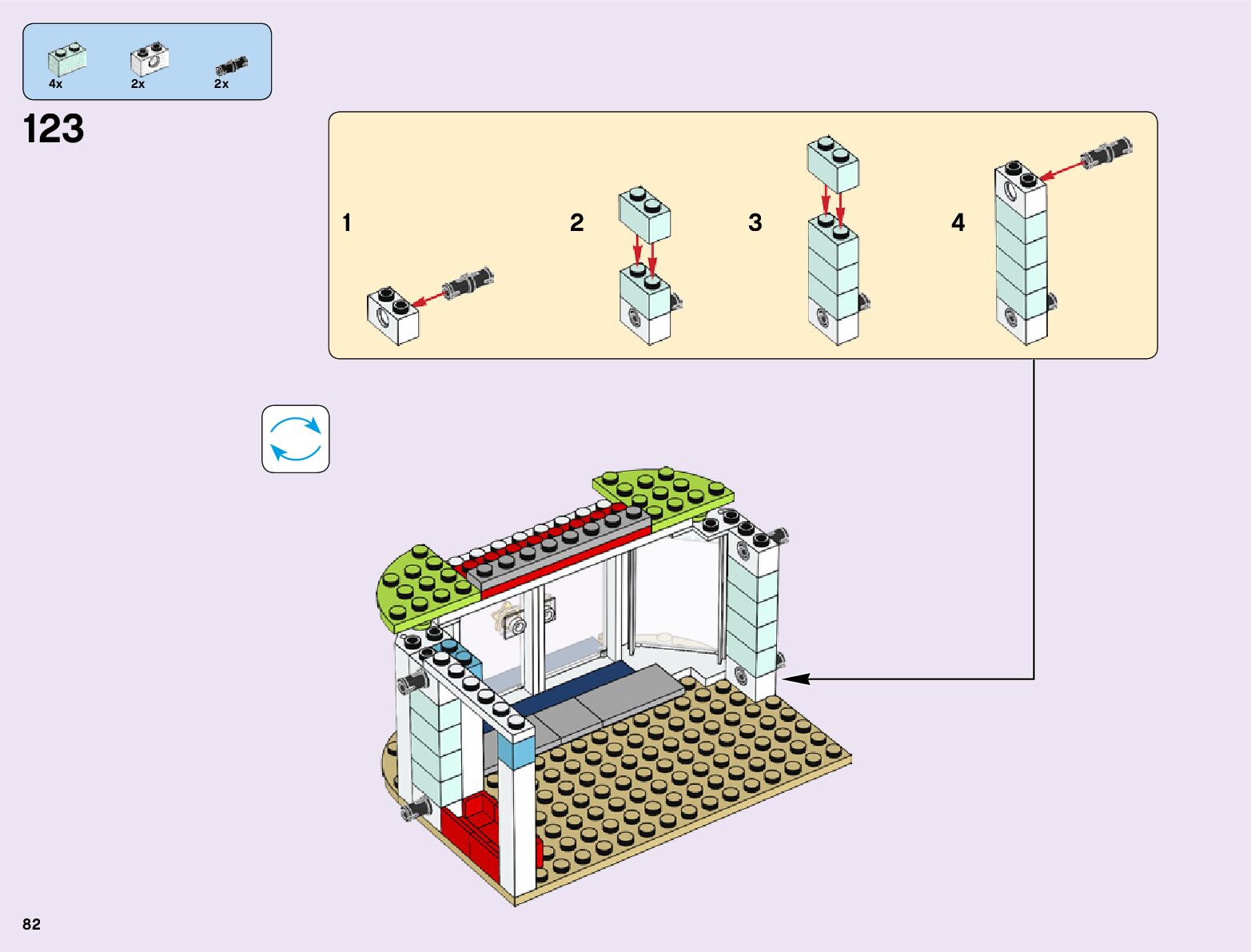 4x
2x
2x

123

1
2
3
4

82