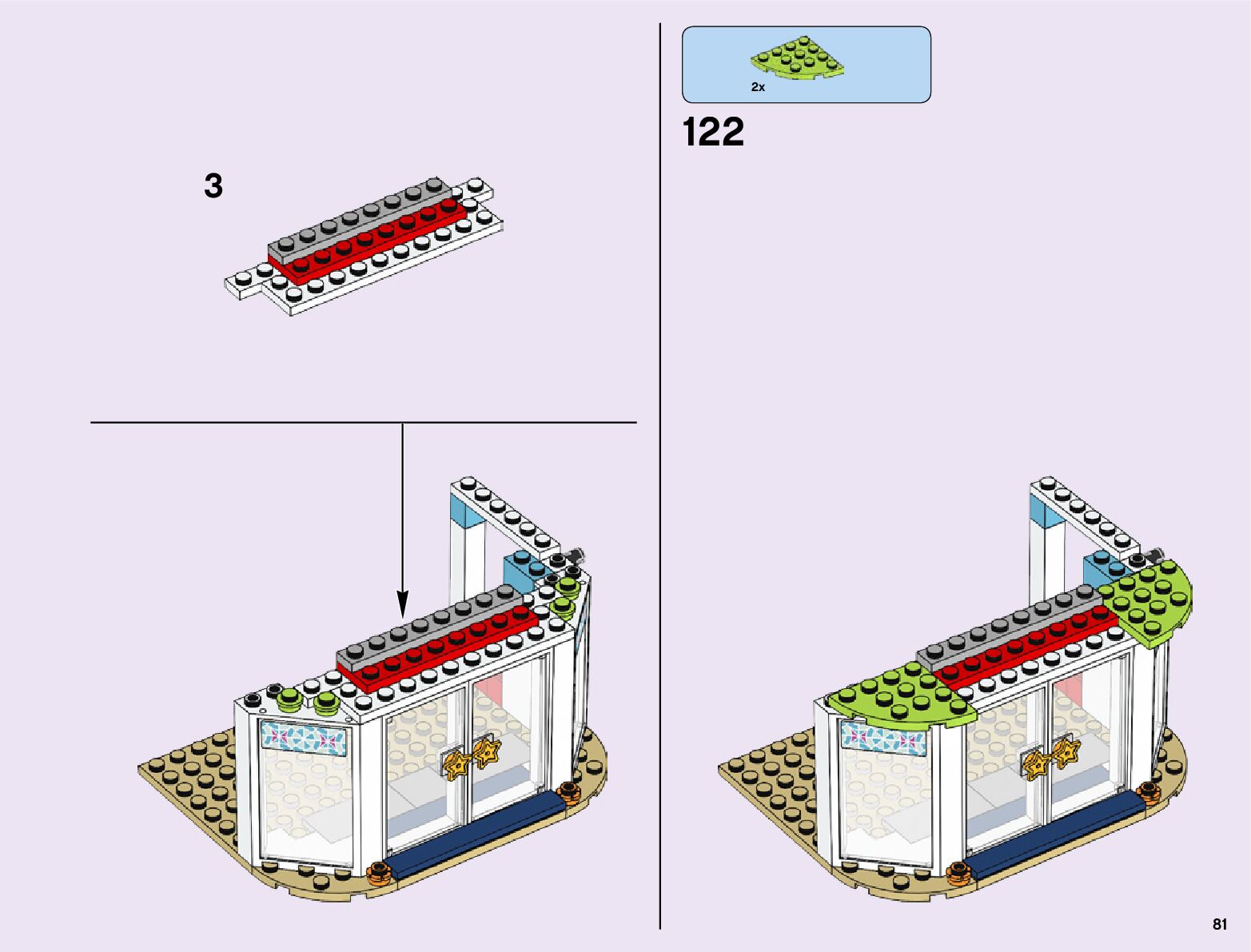 3

2x

122

81