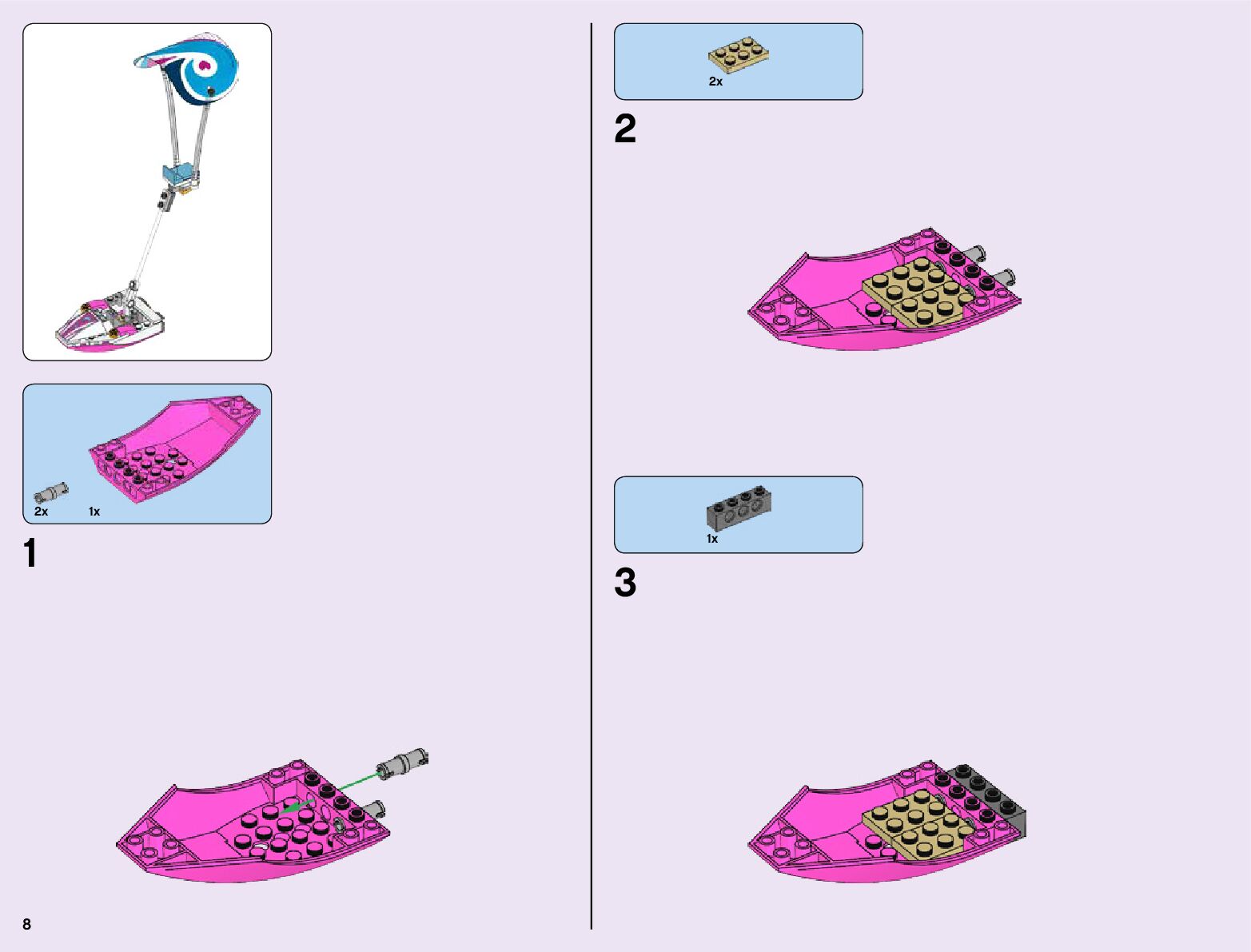 2x 1x

1

8

2x

2

1x

3