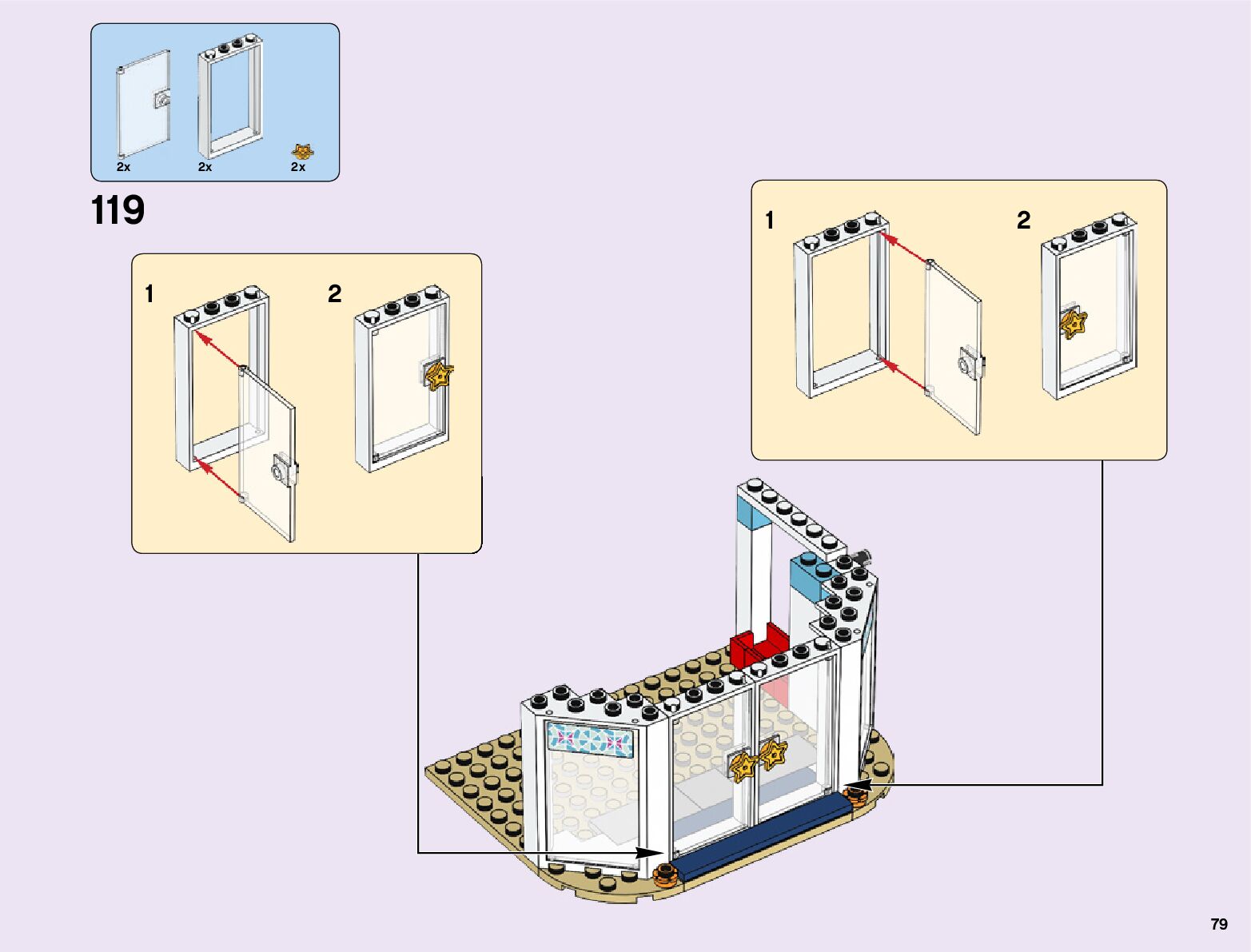 2x
2x
2x

119

1
2

1
2

79