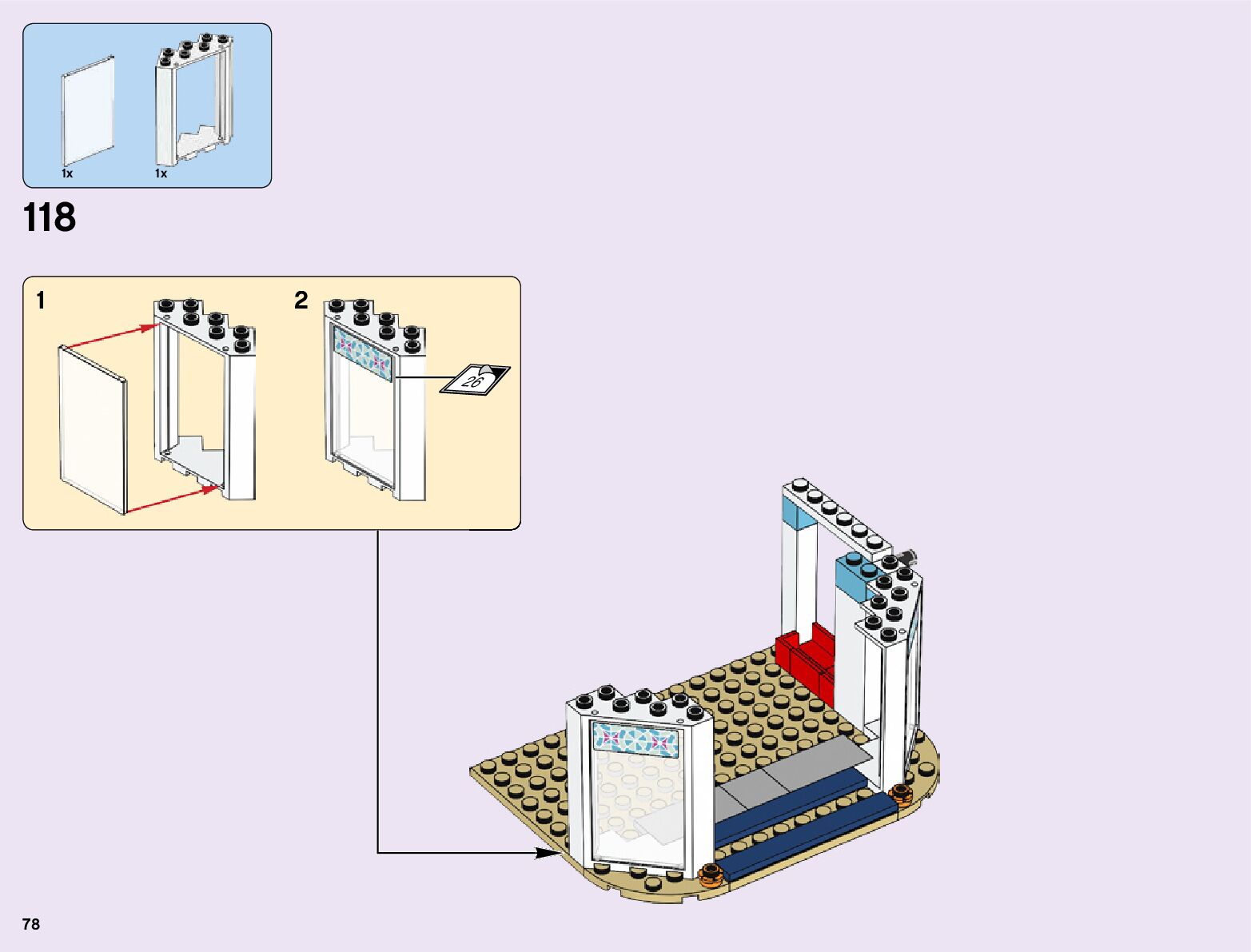 1x
1x

118

1

2

26

78