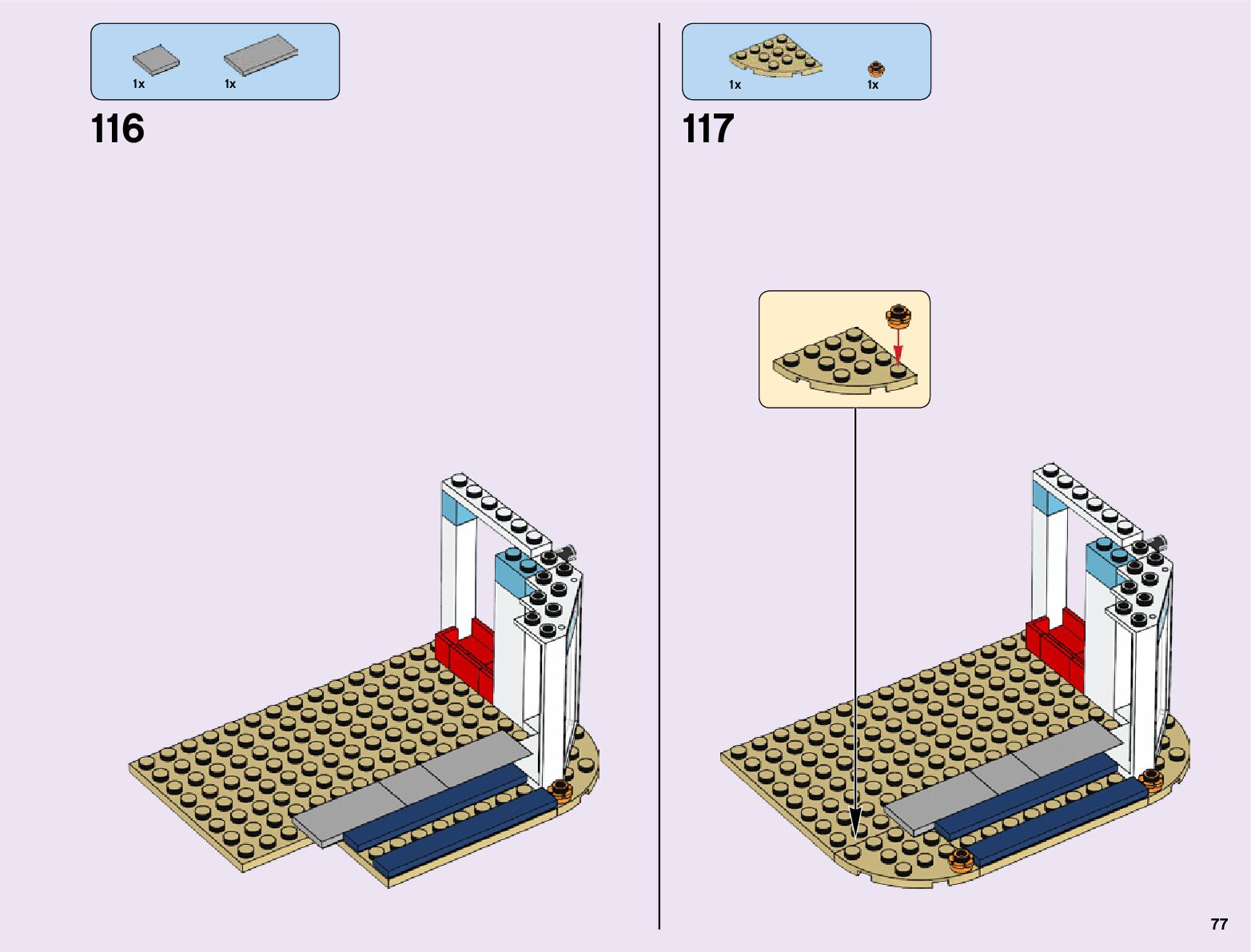 1x 1x

116

1x 1x

117

77