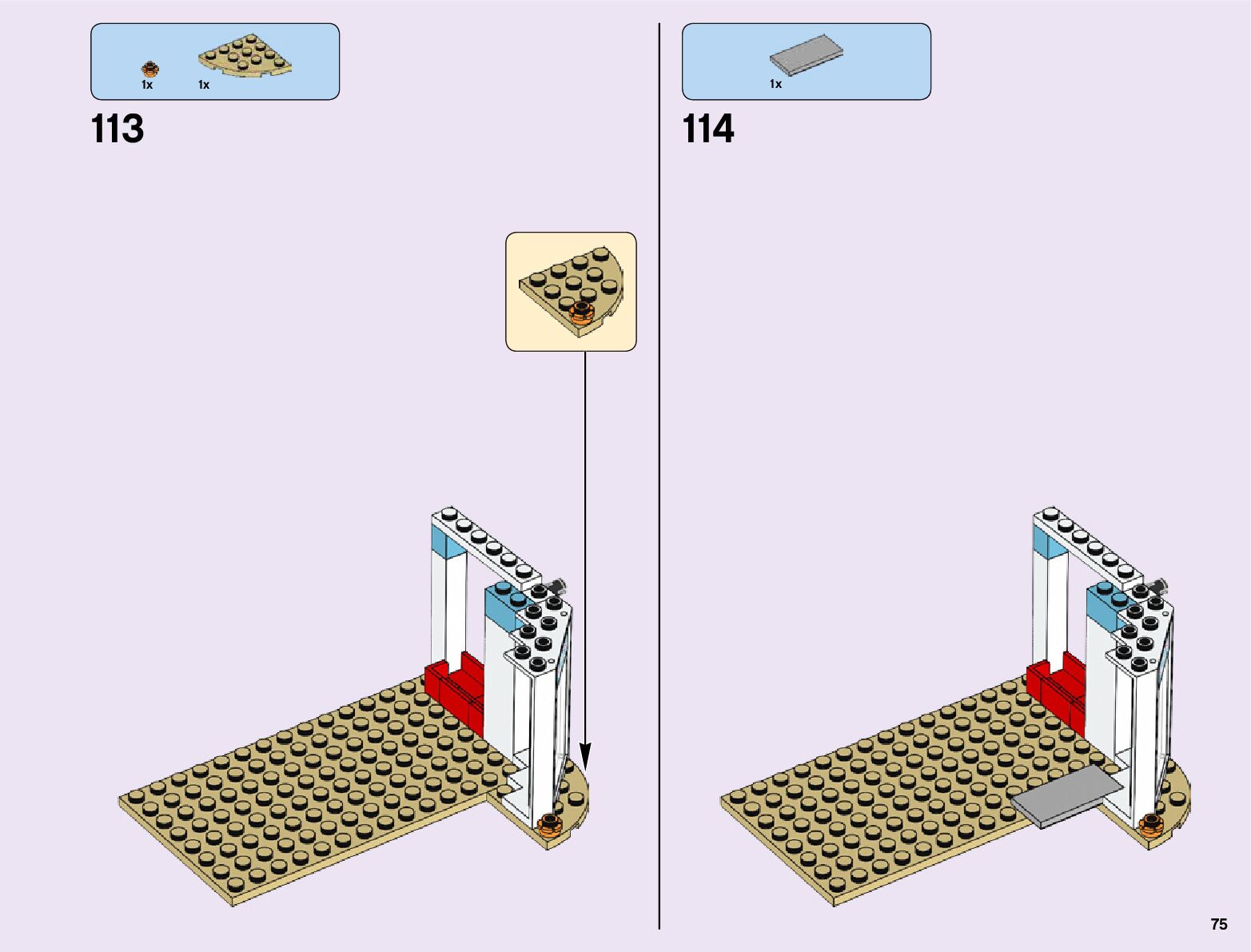 1x 1x

113

1x

114

75