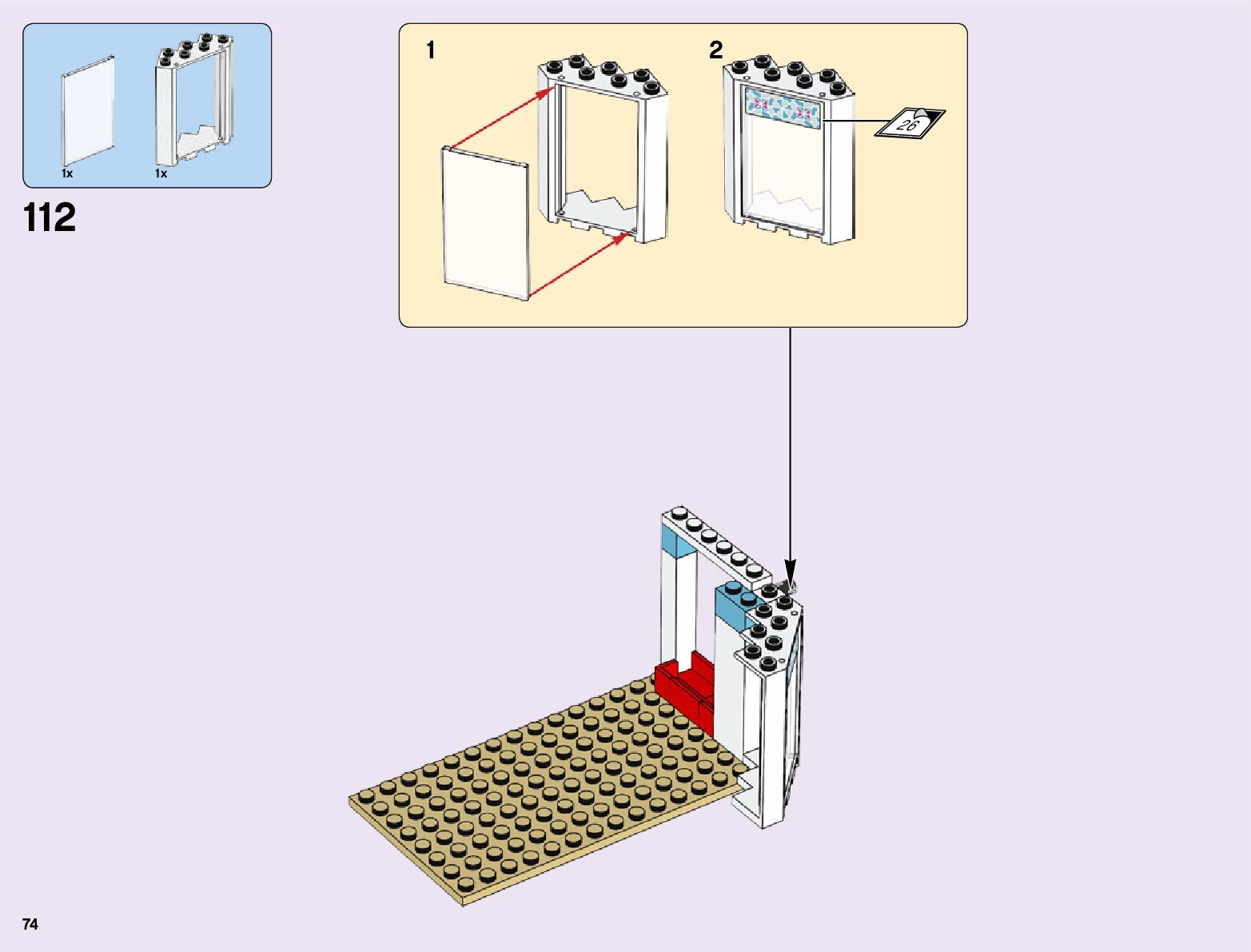 1x
1x

112

1

2

26

74