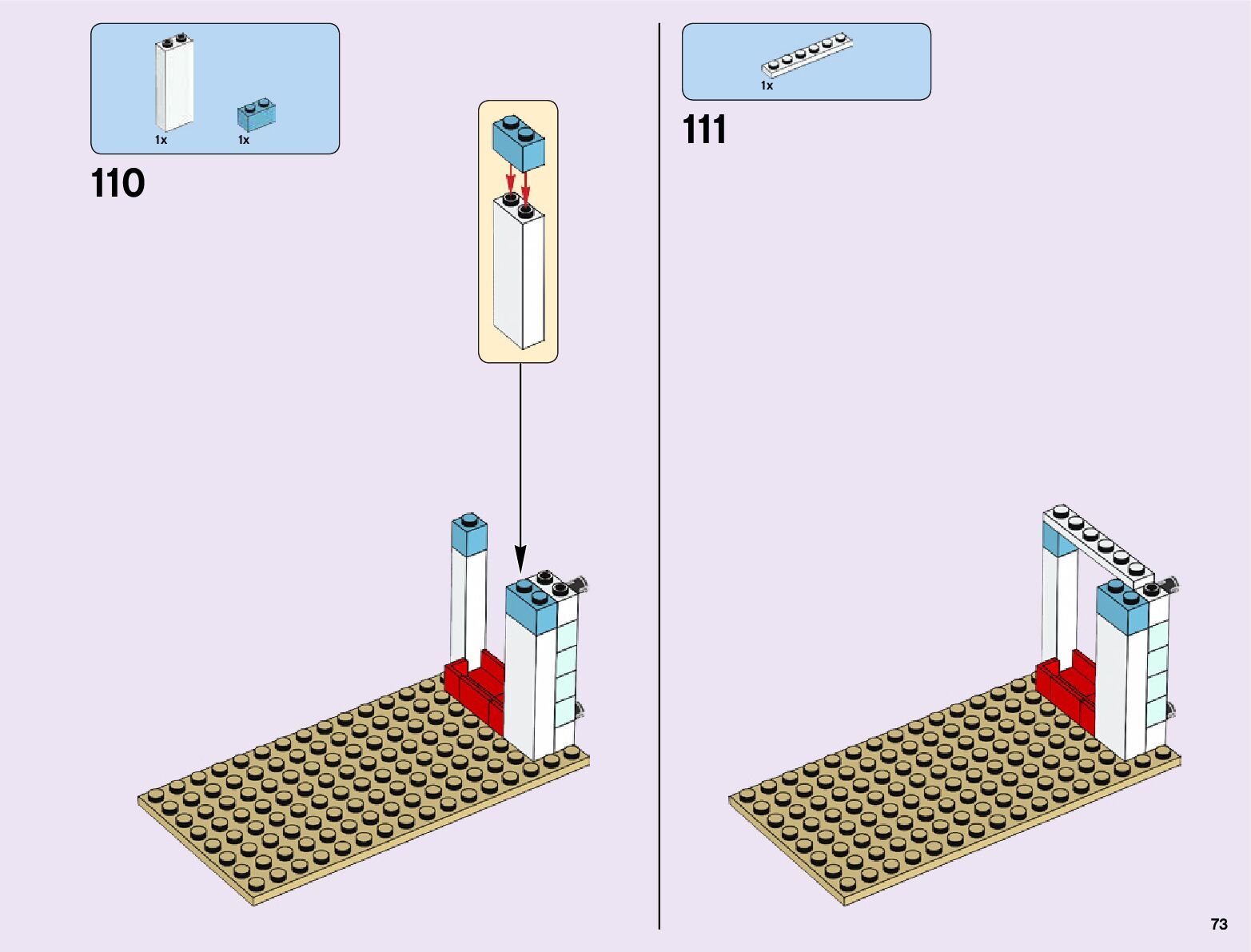 1x 1x

110

1x

111

73