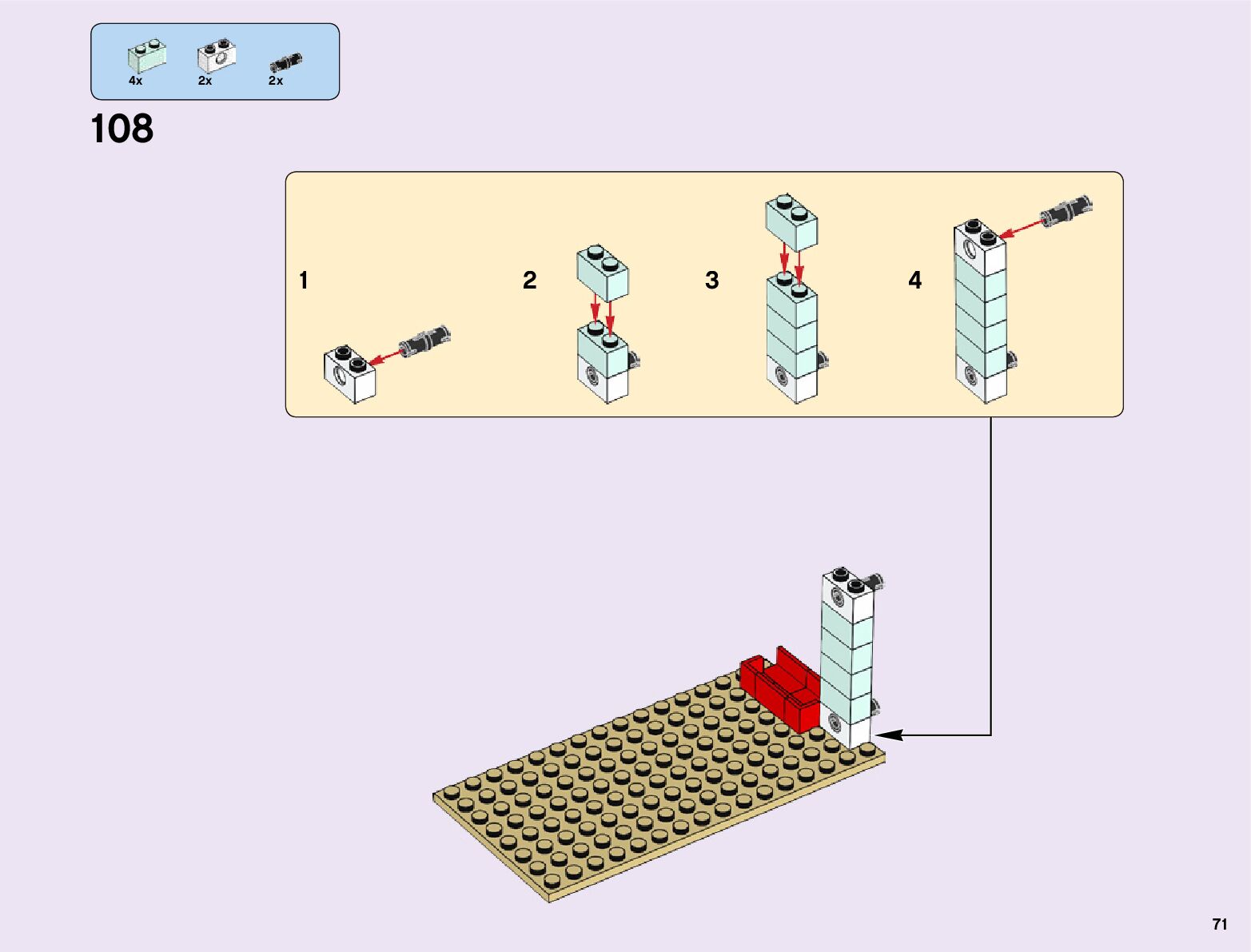 4x 2x 2x

108

1

2

3

4

71