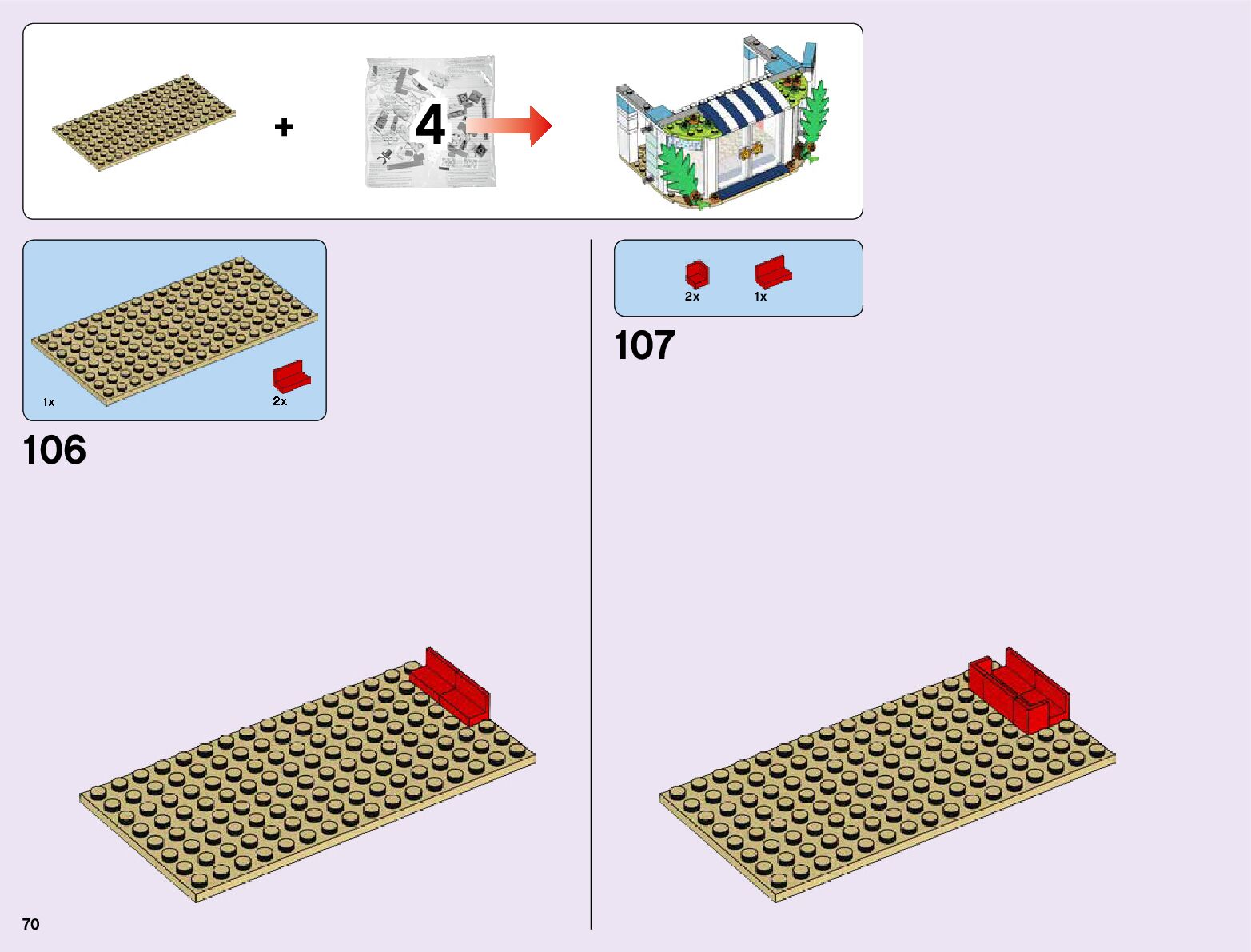 +

4

1x

2x

106

2x

1x

107

70