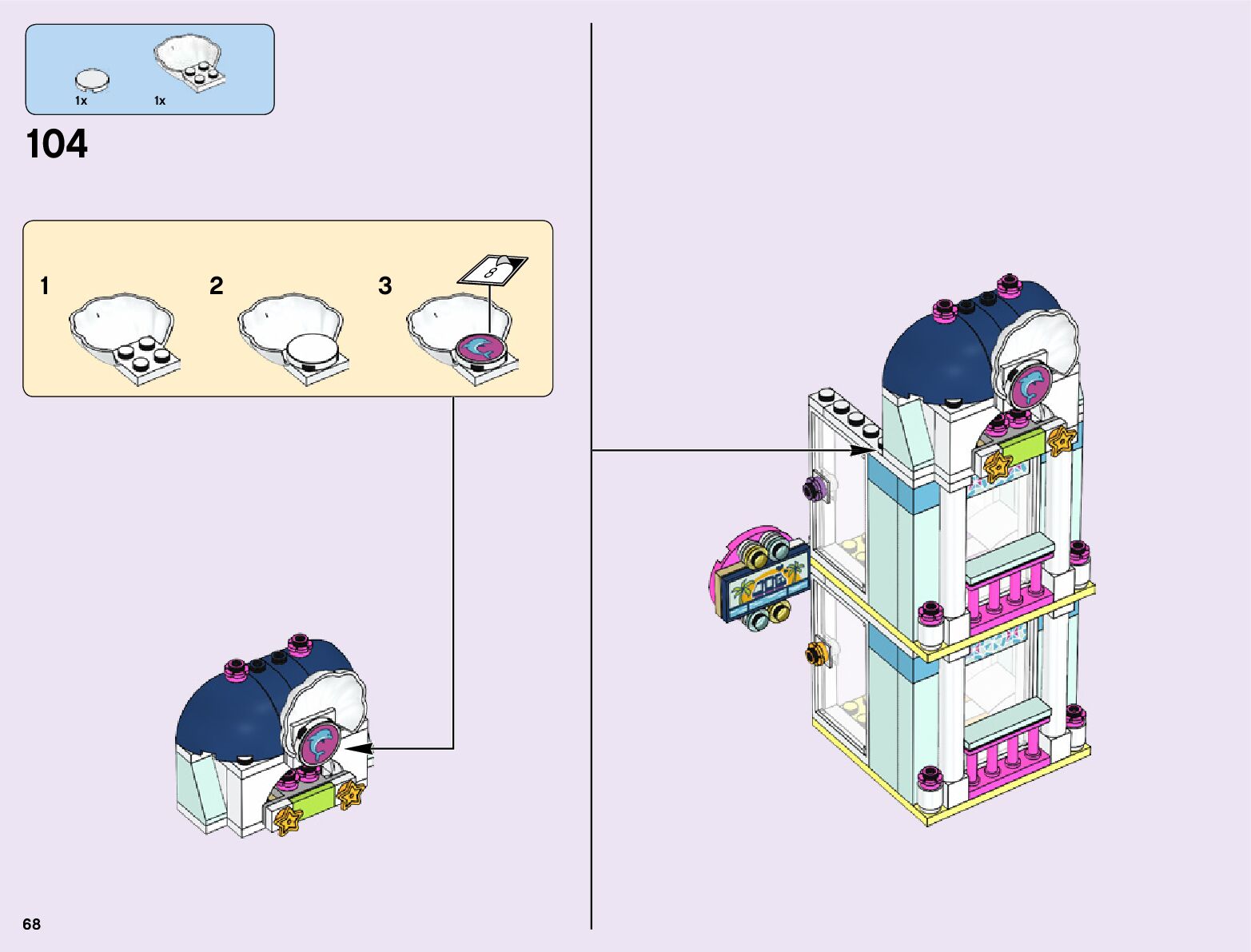 1x
1x

104

1
2
3

8

68