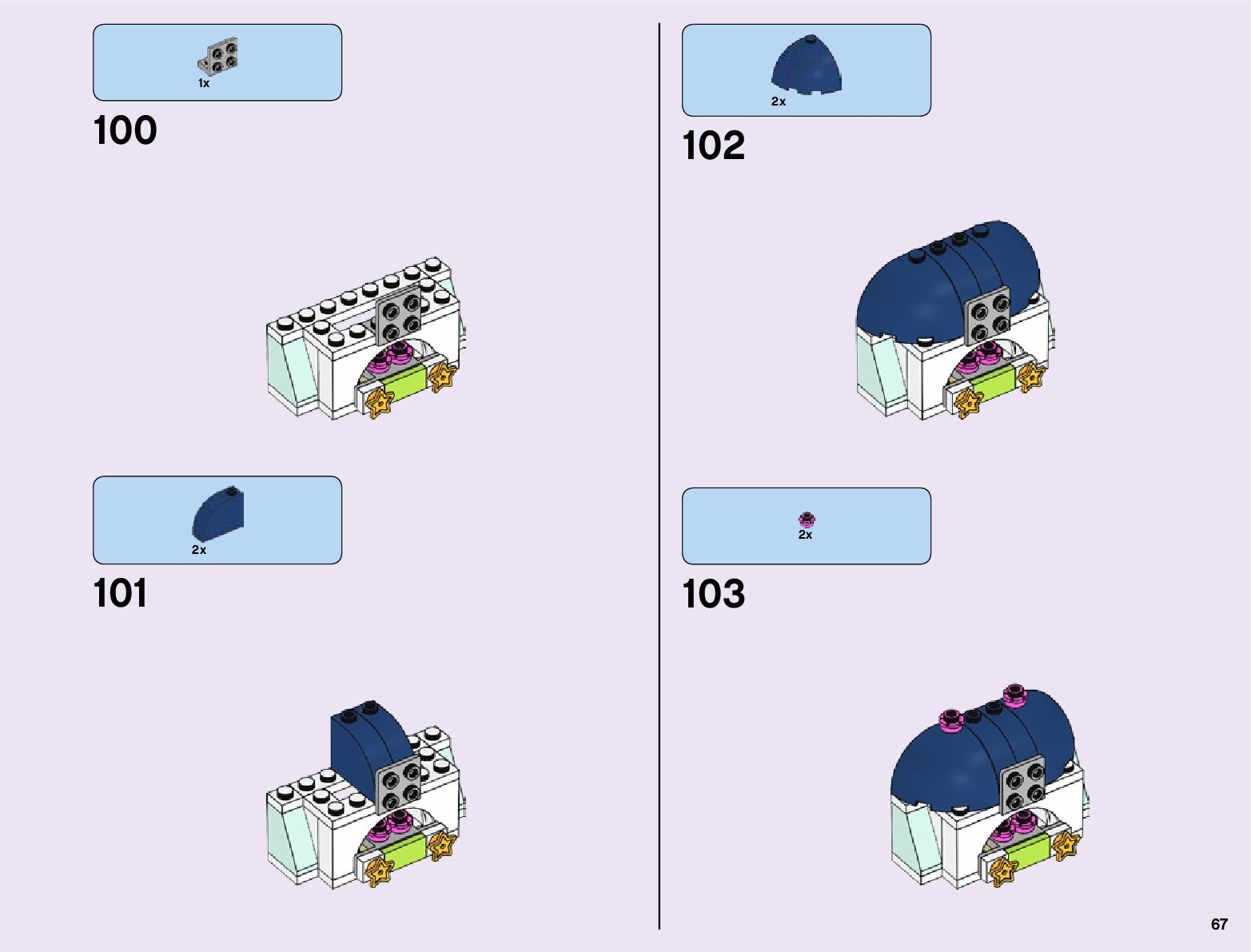 1x

100

2x

101

2x

102

2x

103

67