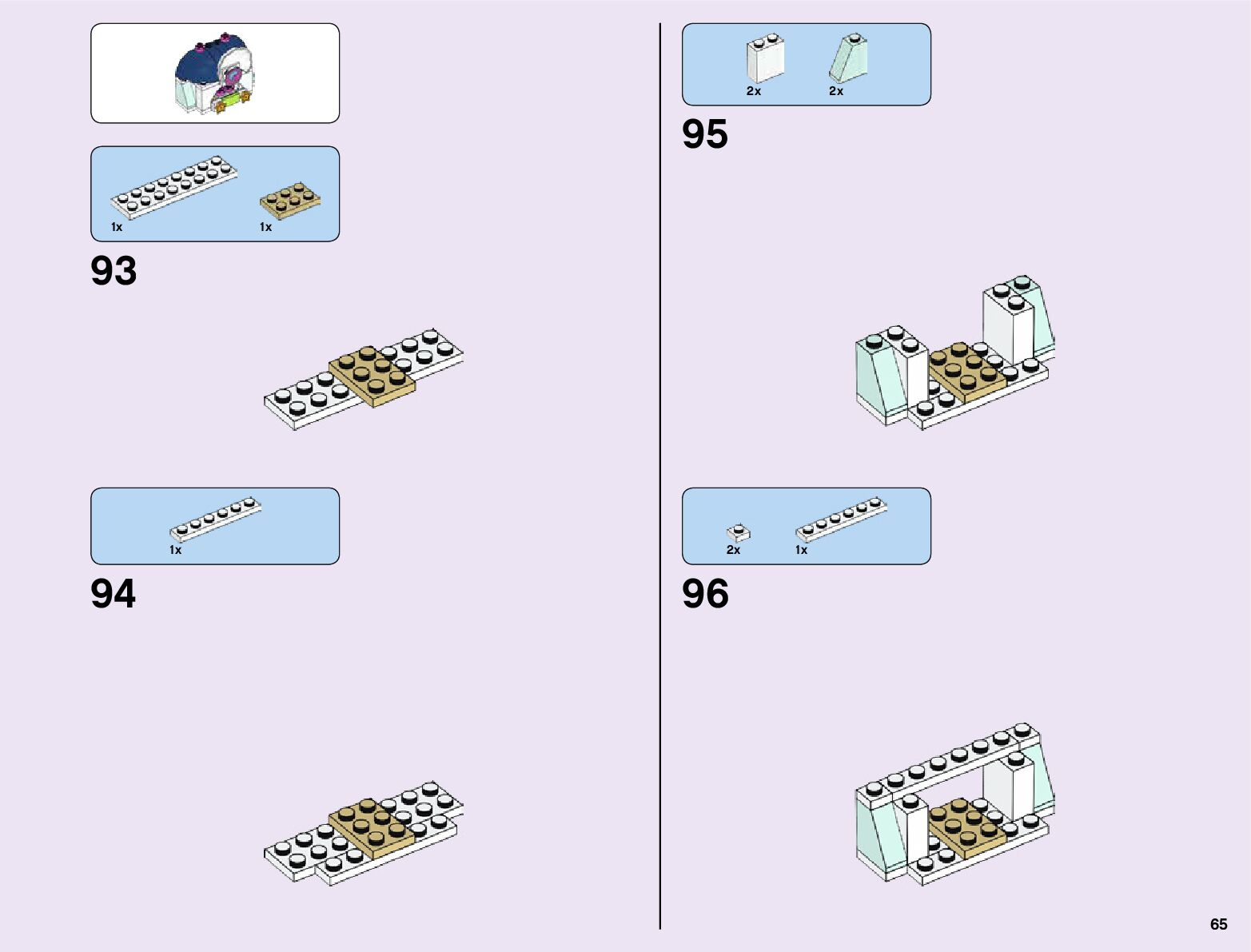 1x
1x

93

1x

94

2x
2x

95

2x
1x

96

65