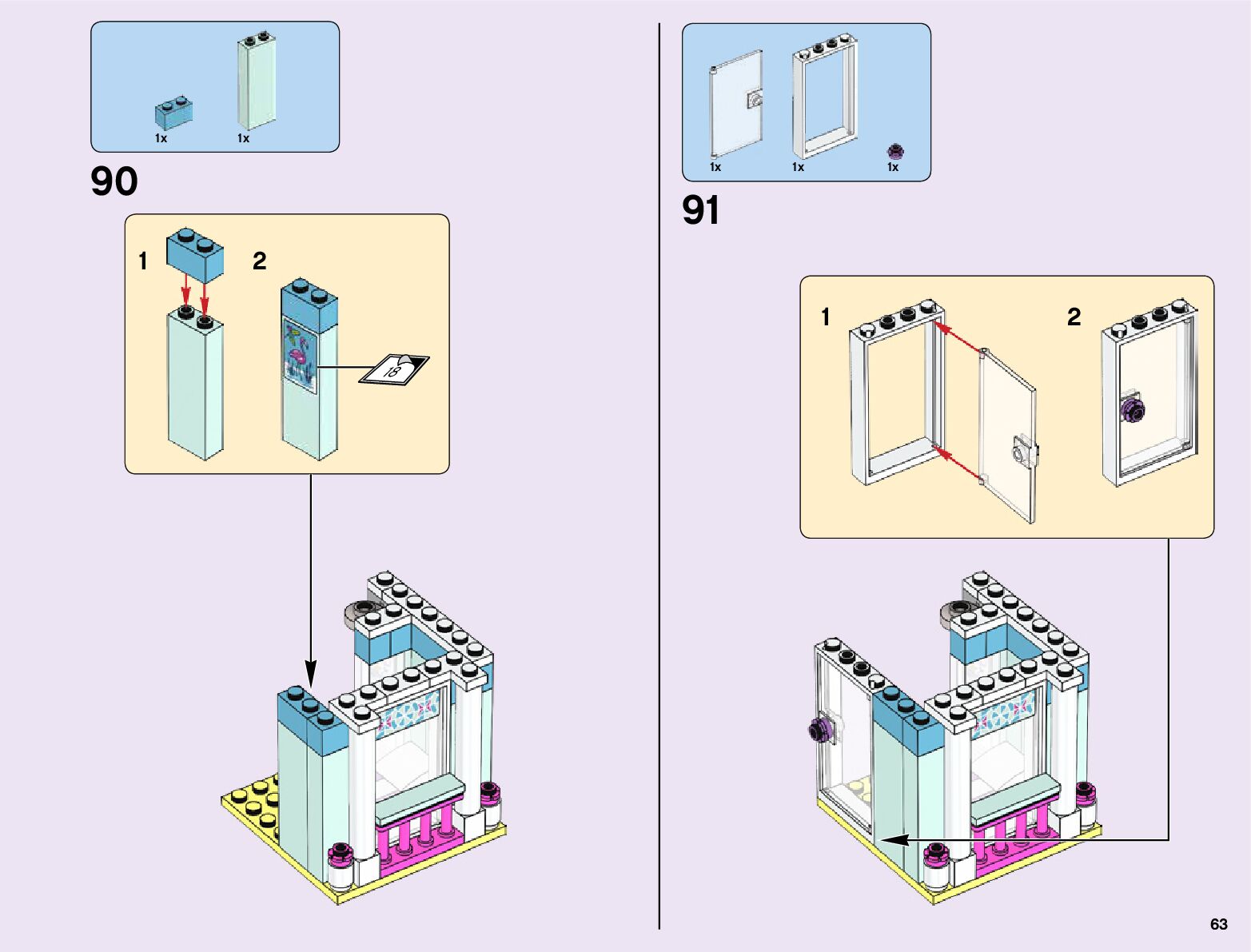 1x 1x

90

1 2

18

1x 1x 1x

91

1 2

63