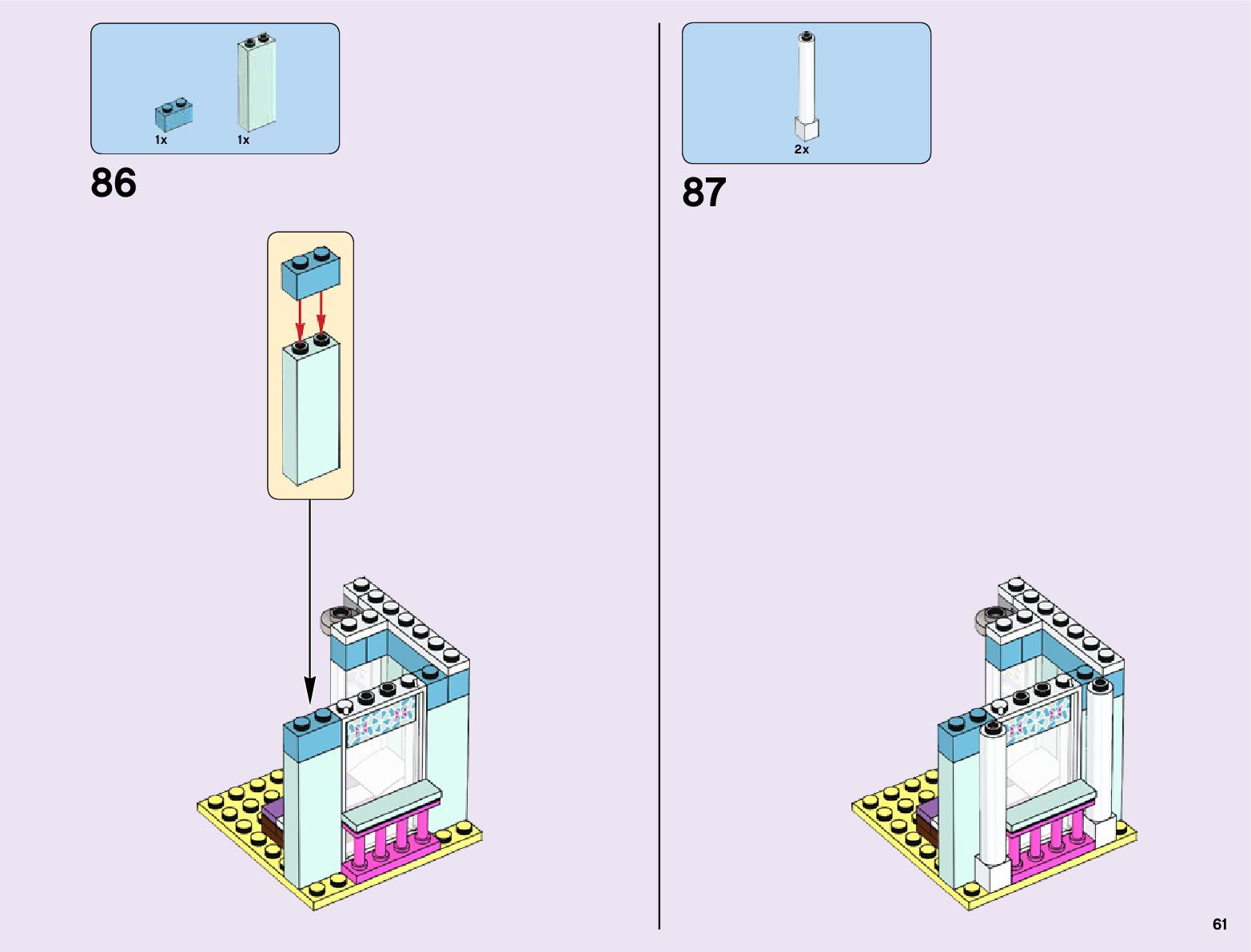 1x 1x

86

2x

87

61