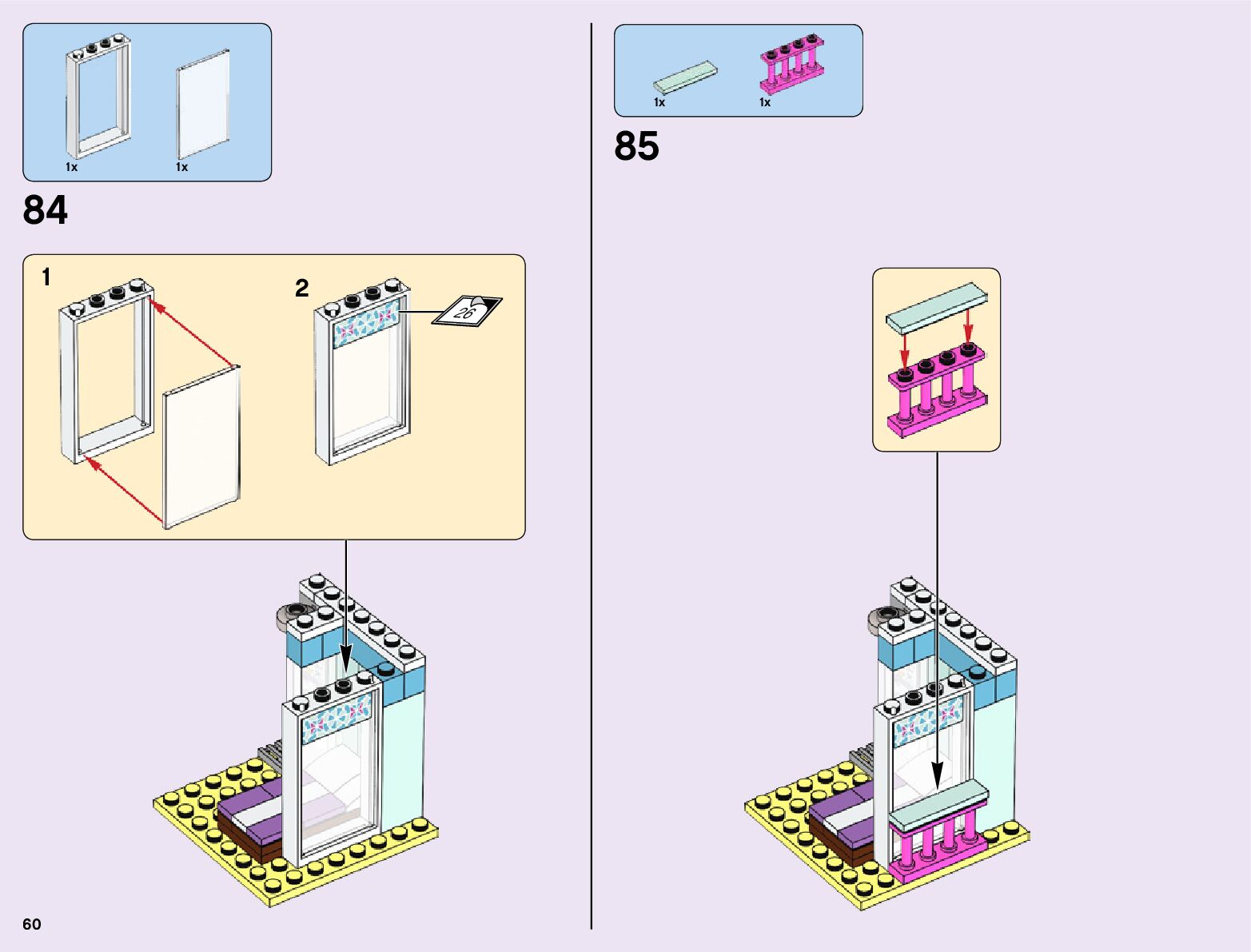 1x
1x

84

1

2

26

60

1x
1x

85