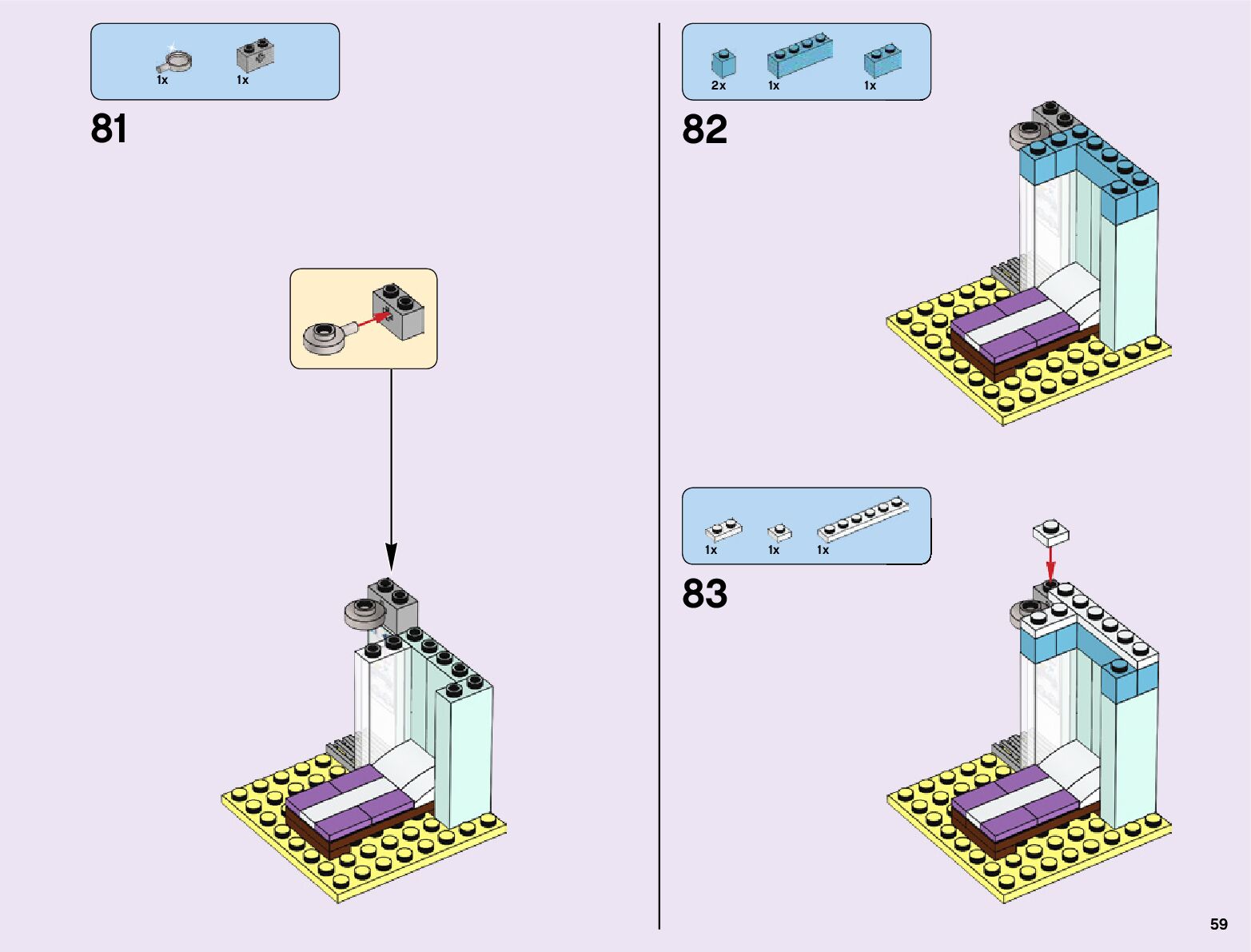 1x 1x

81

2x 1x 1x

82

1x 1x 1x

83

59