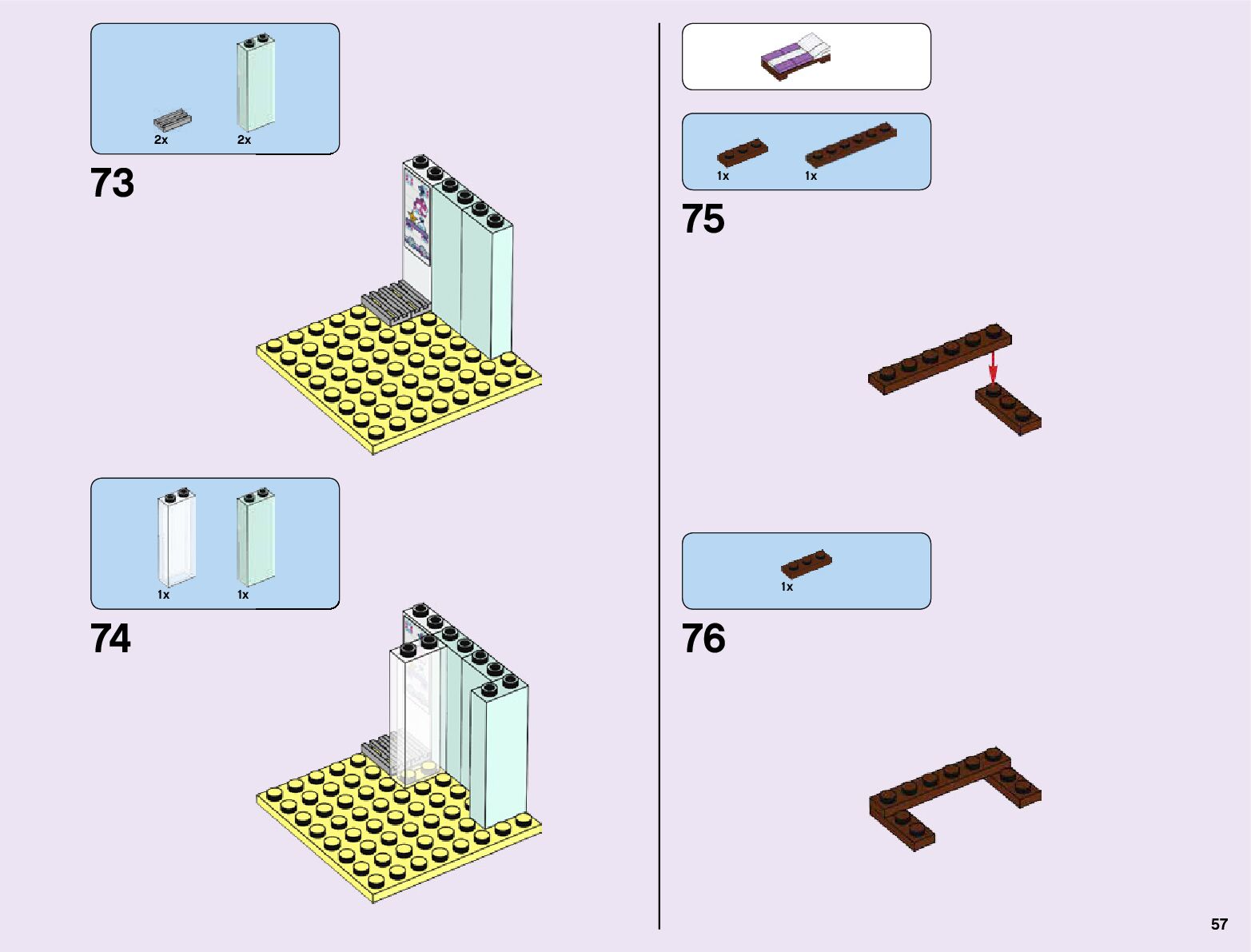 2x 2x

73

1x 1x

74

1x 1x

75

1x

76

57