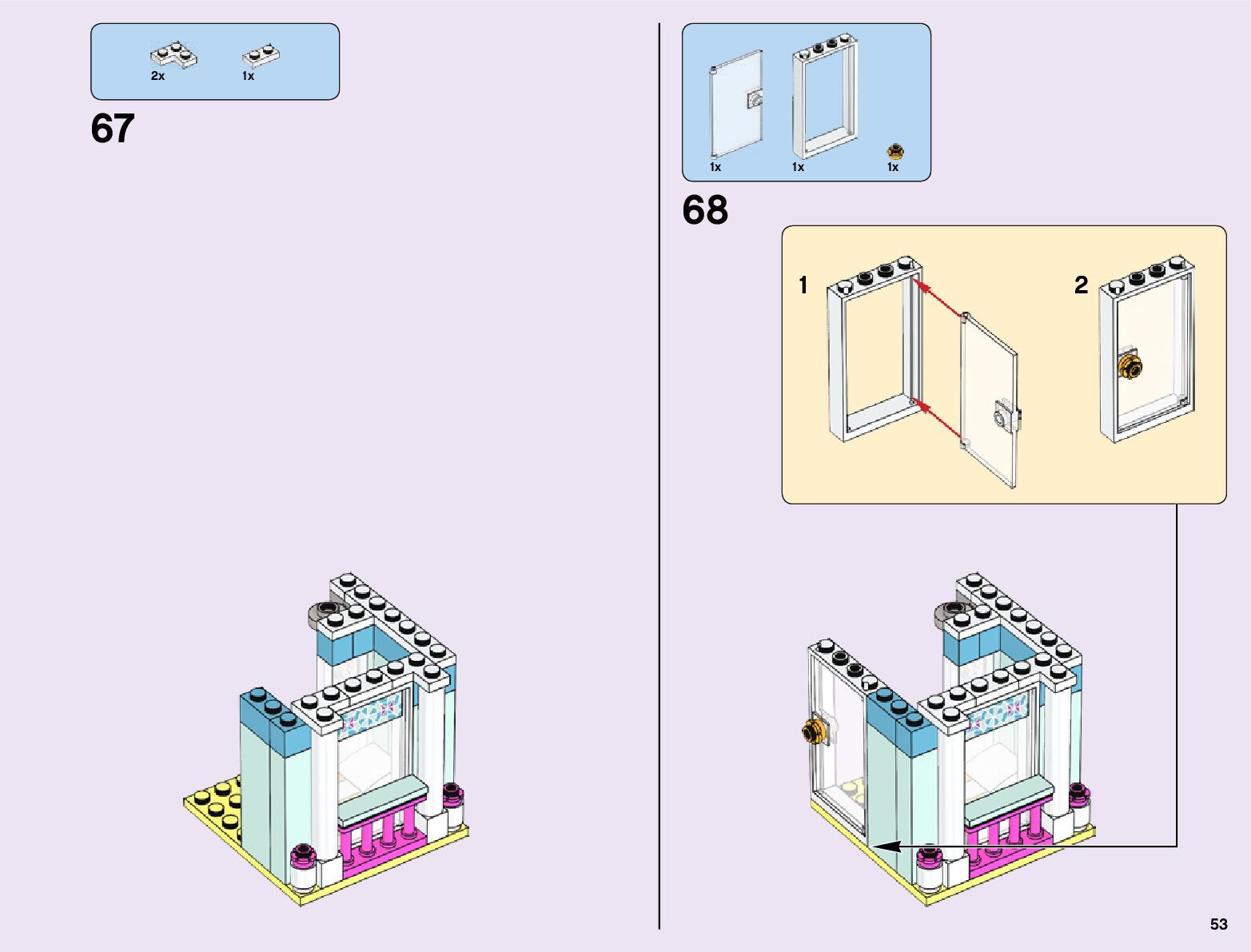 2x 1x

67

1x 1x 1x

68

1

2

53