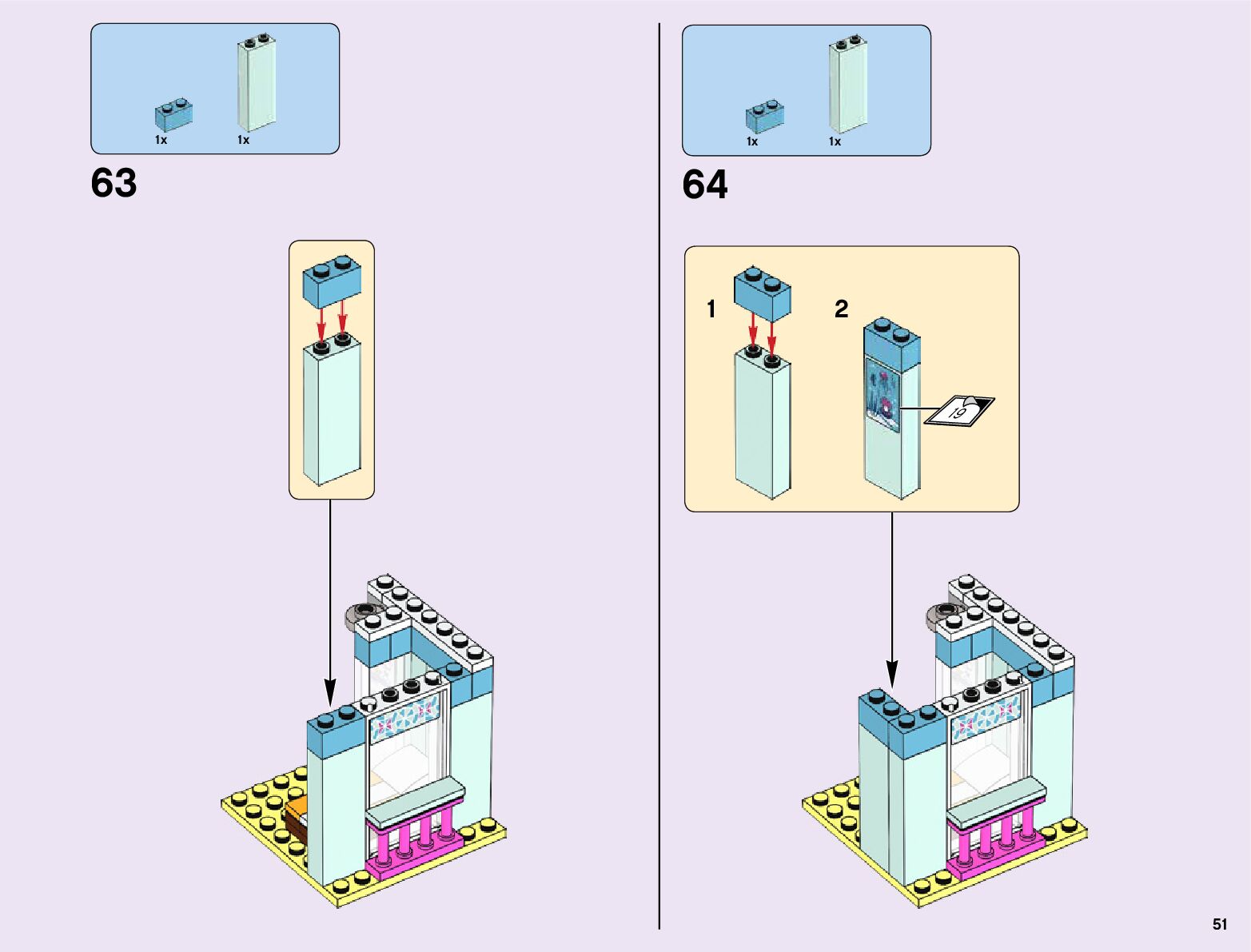 1x 1x

63

1x 1x

64

1

2

19

51