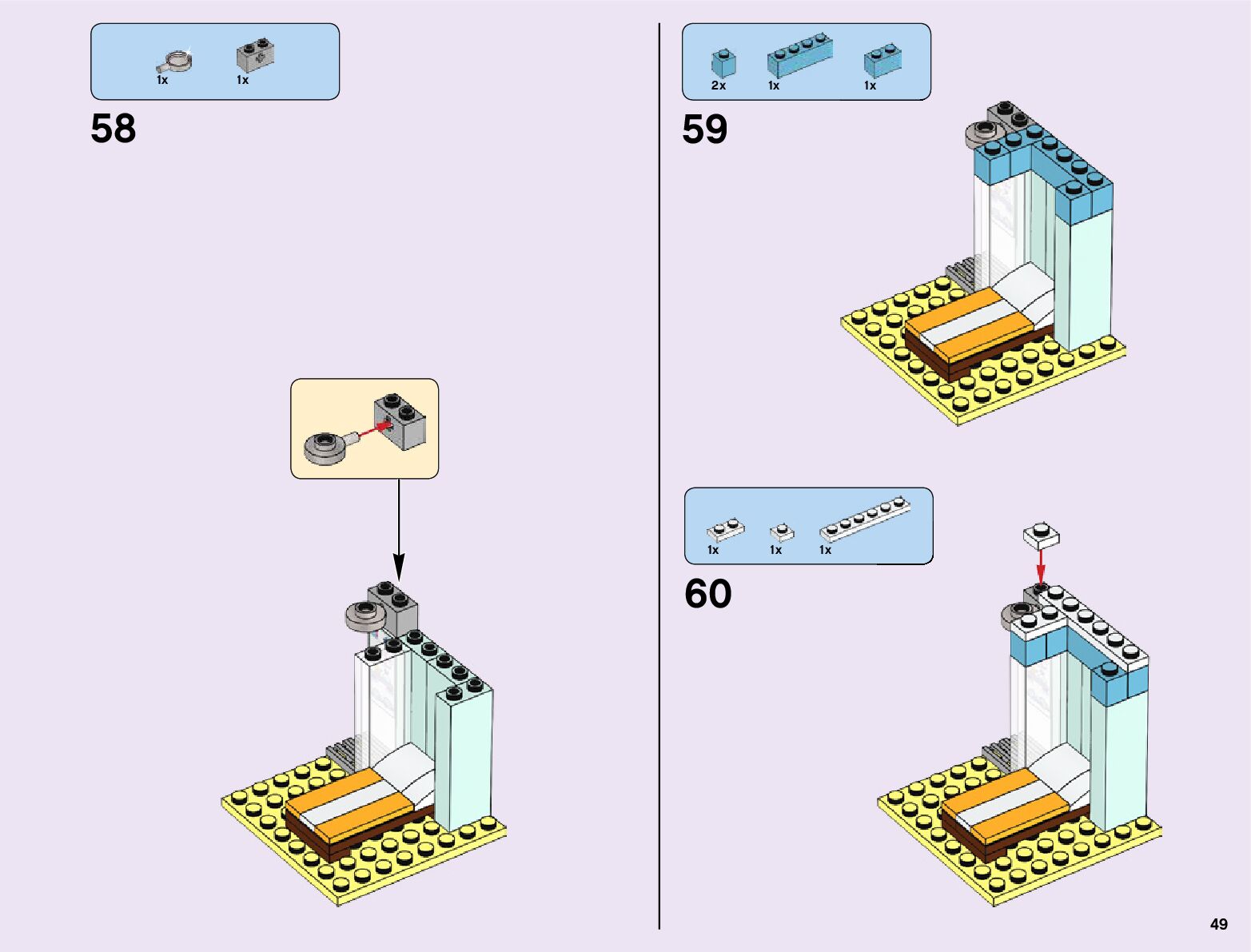 1x 1x

58

2x 1x 1x

59

1x 1x 1x

60

49