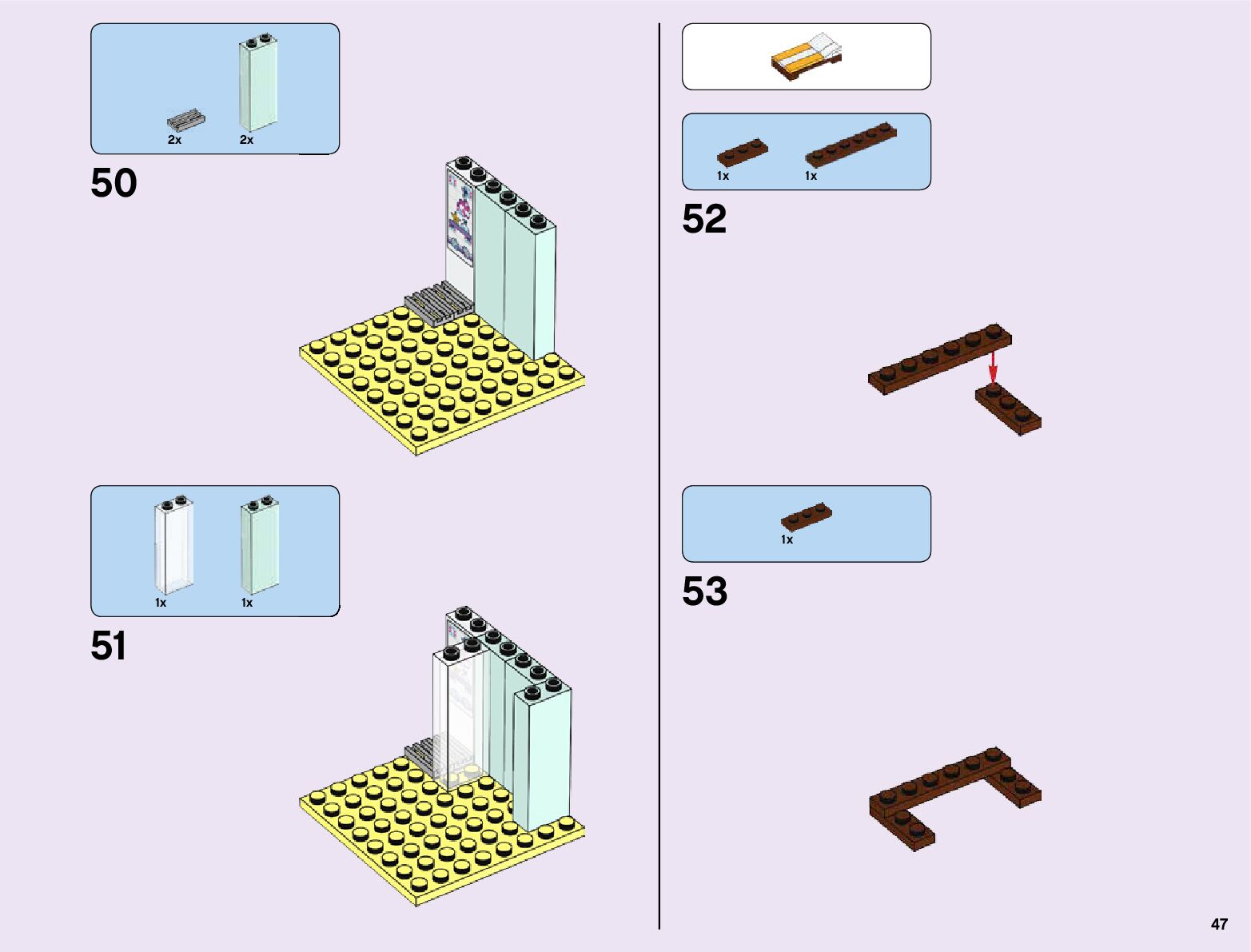 2x 2x

50

1x 1x

51

1x 1x

52

1x

53

47