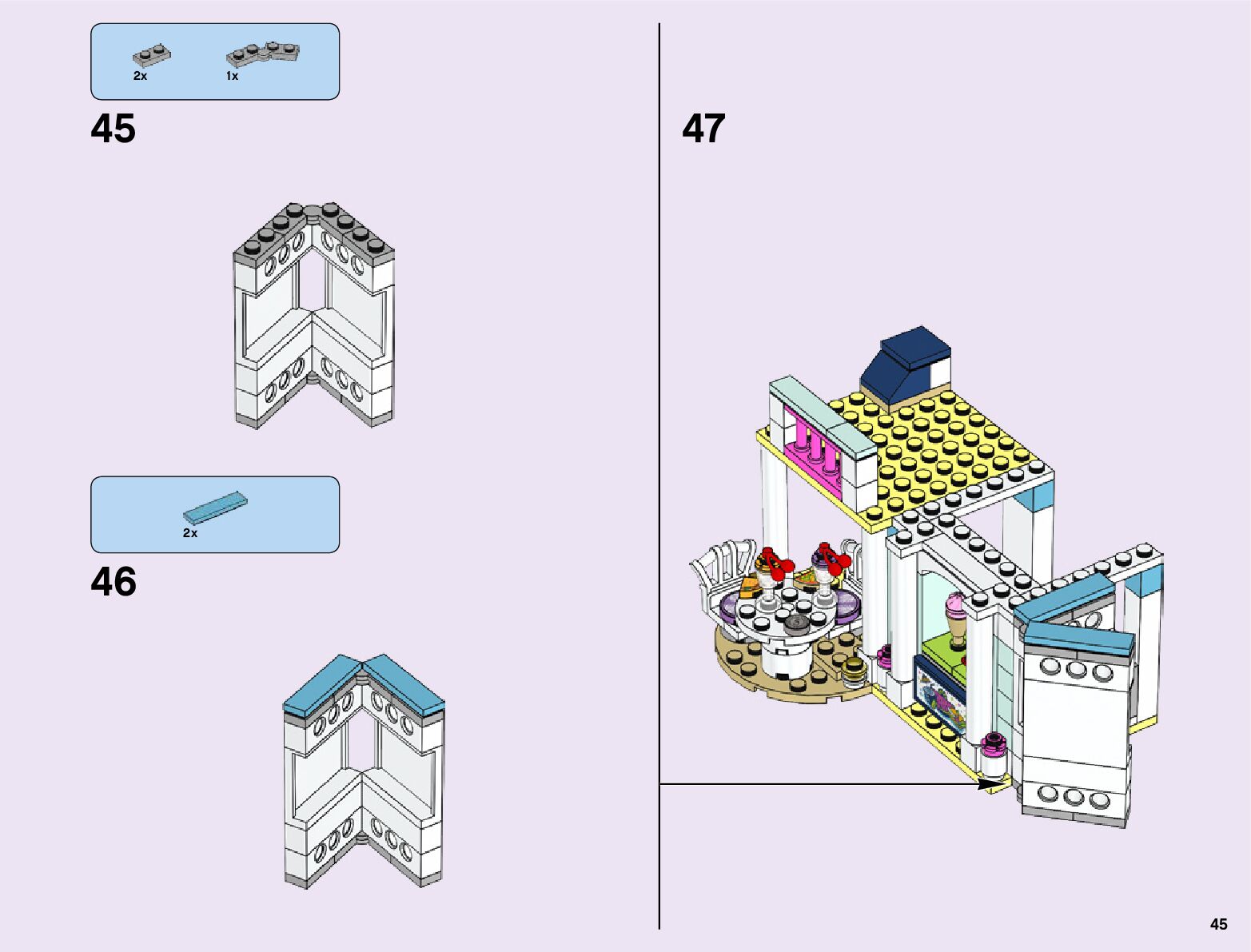 2x 1x

45

2x

46

47

45