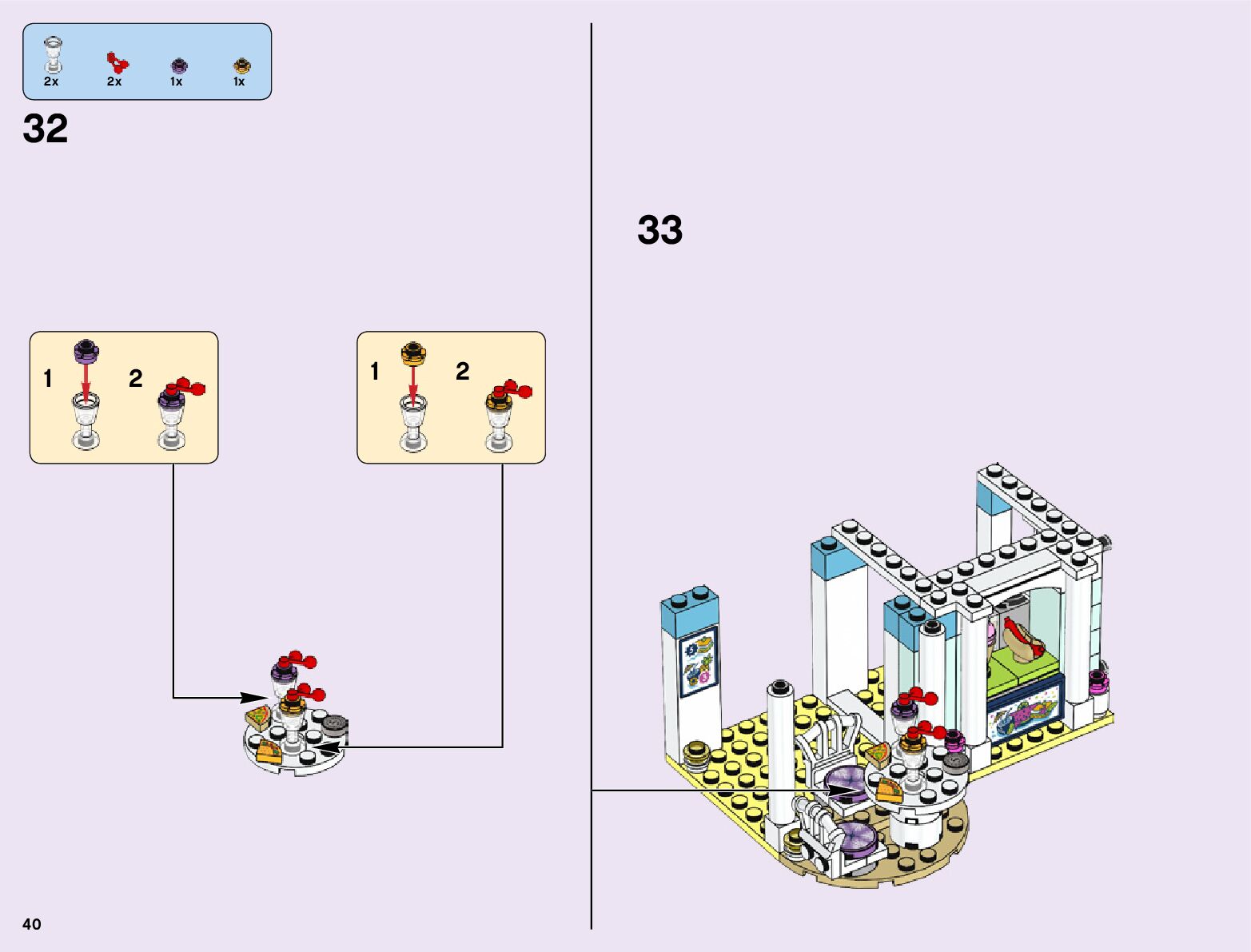 2x 2x 1x 1x

32

1 2

1 2

33

40