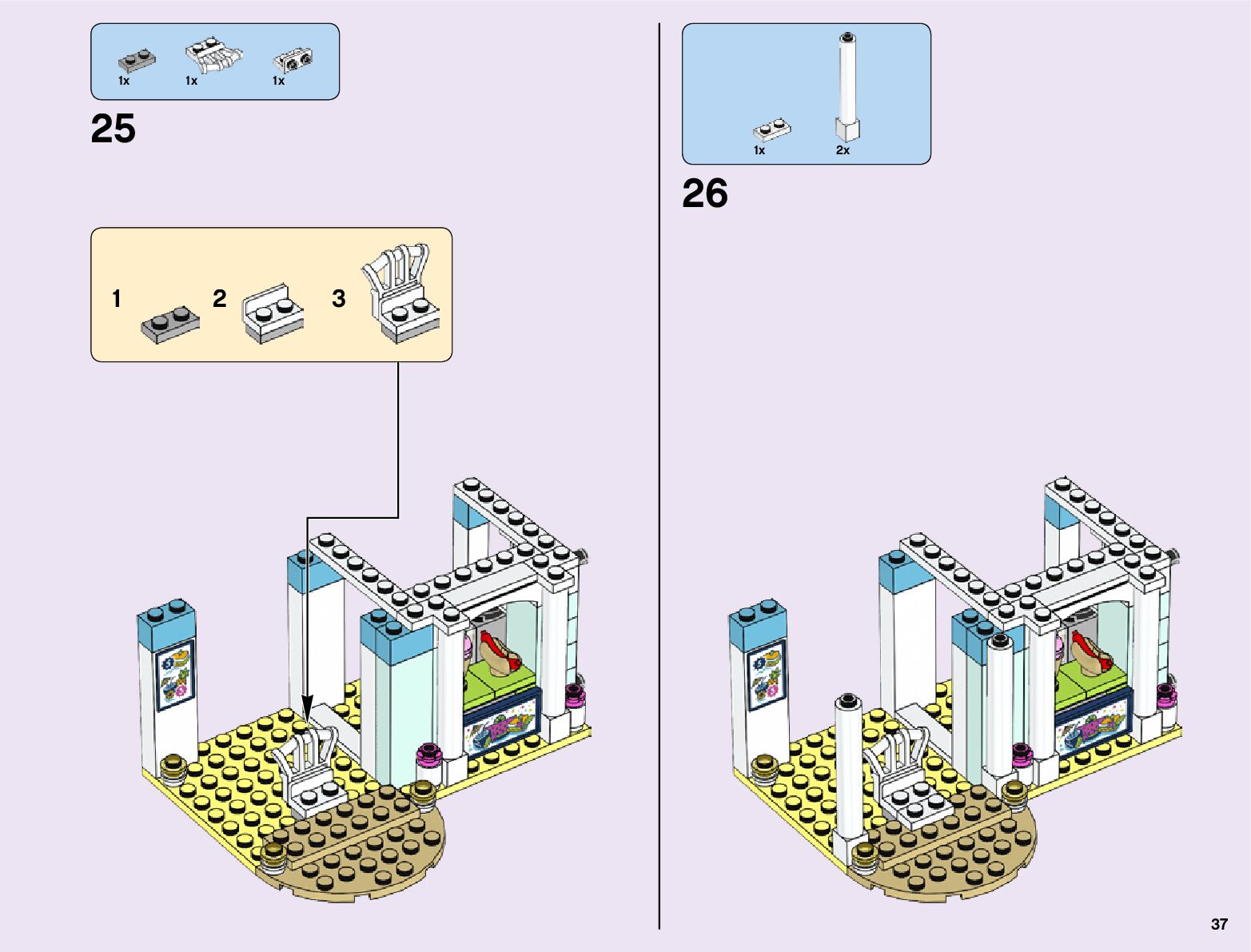 1x 1x 1x

25

1 2 3

1x 2x

26

37