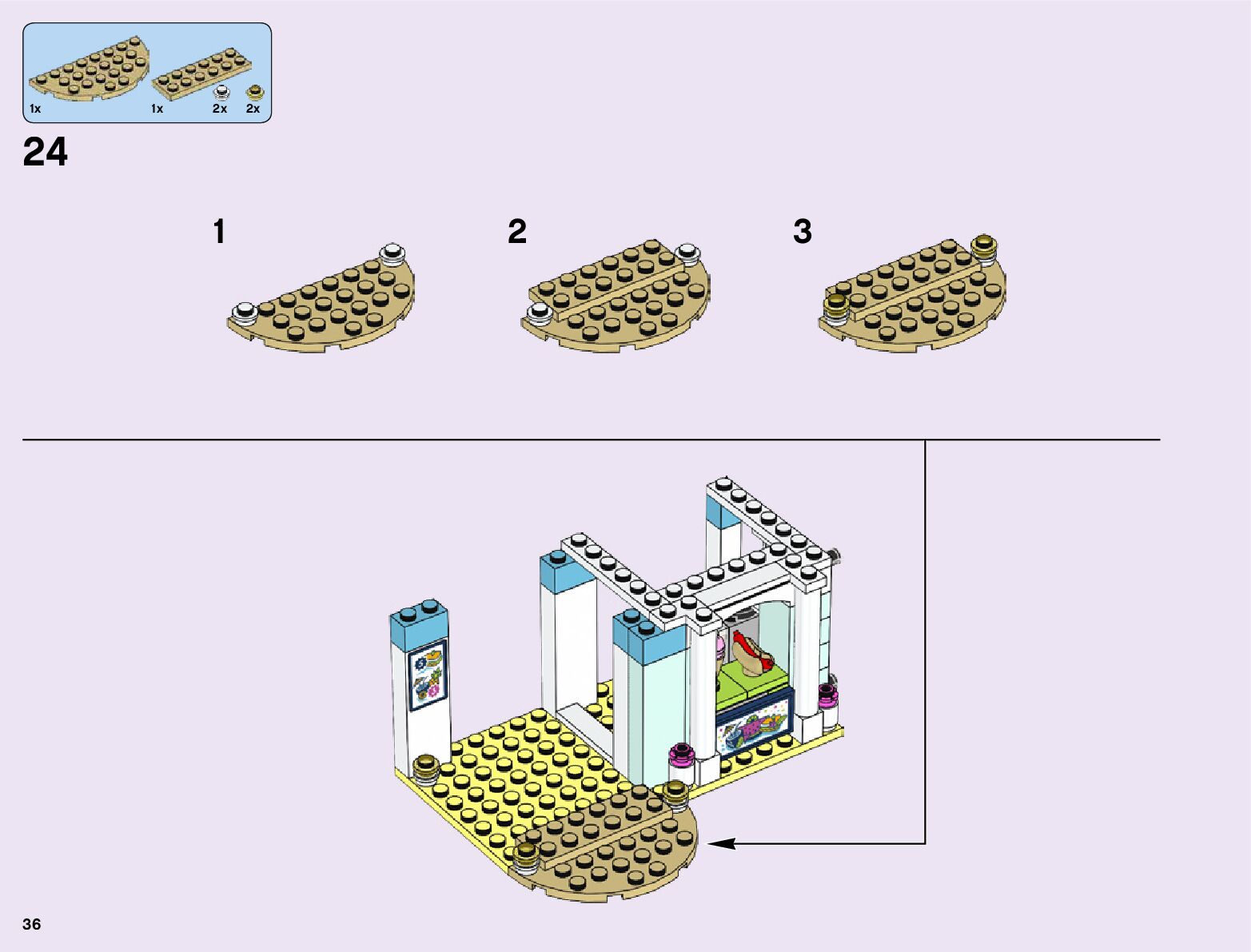 1x 1x 2x 2x

24

1

2

3

36