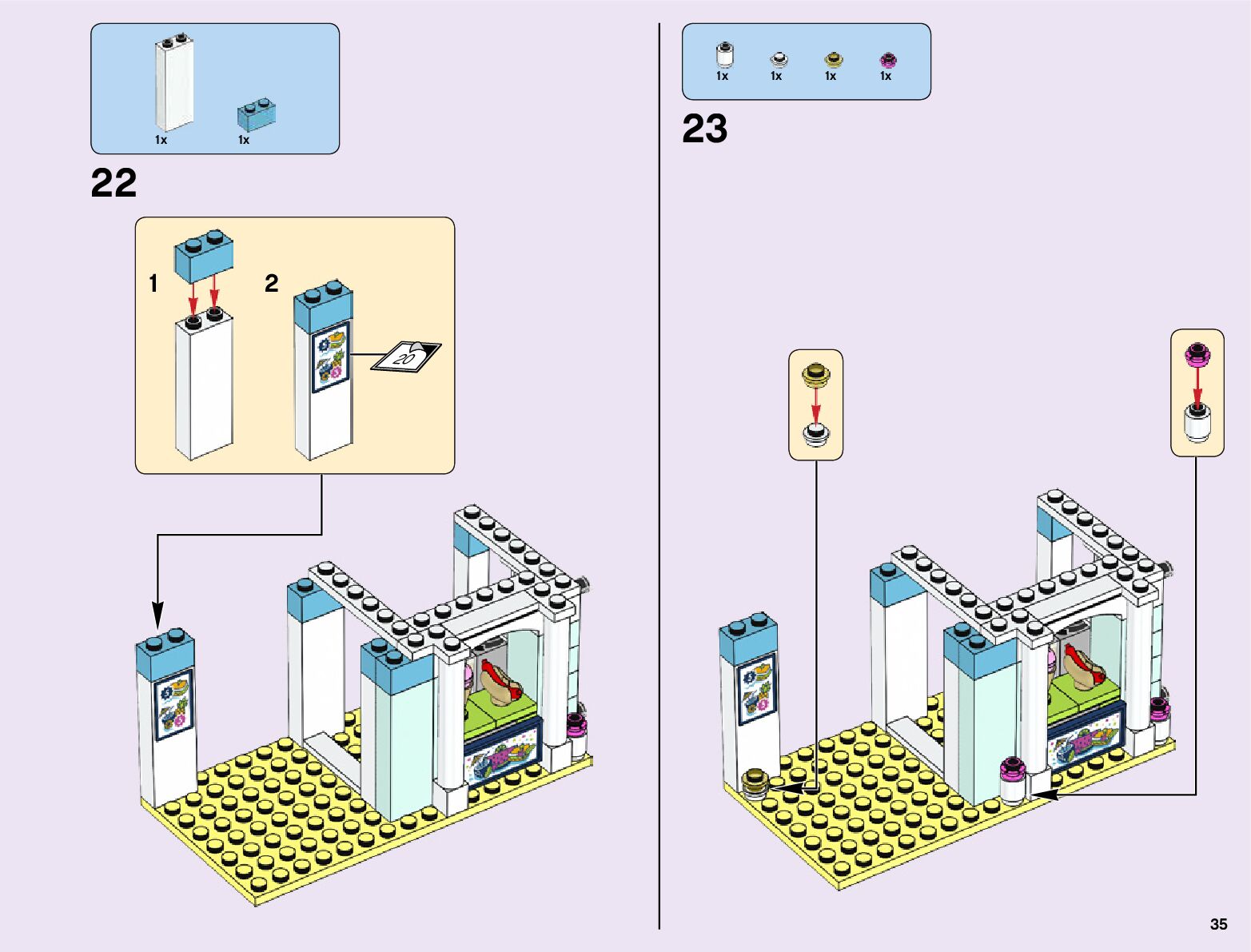 1x 1x

22

1

2

20

1x 1x 1x 1x

23

35