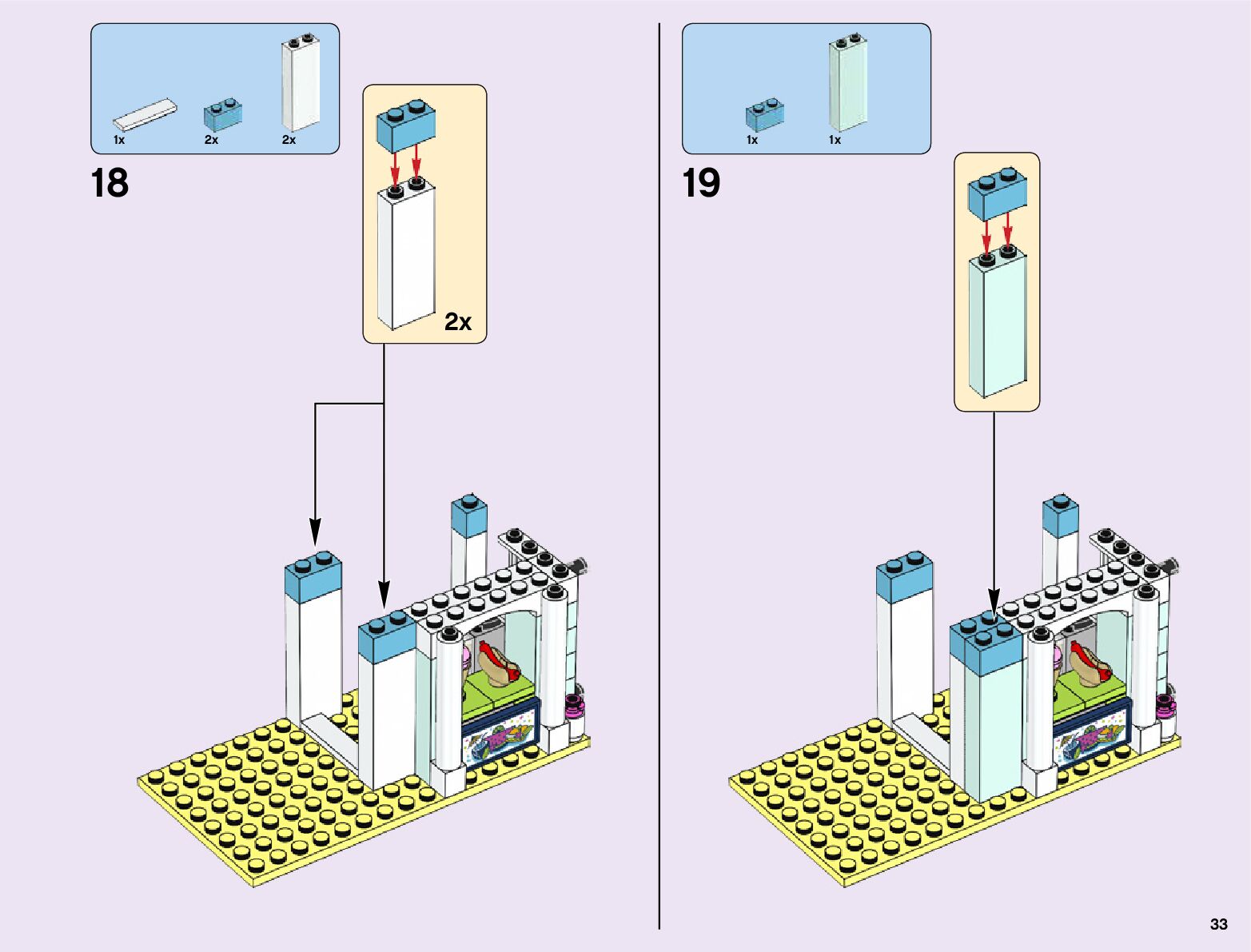 1x 2x 2x

18

2x

1x 1x

19

33