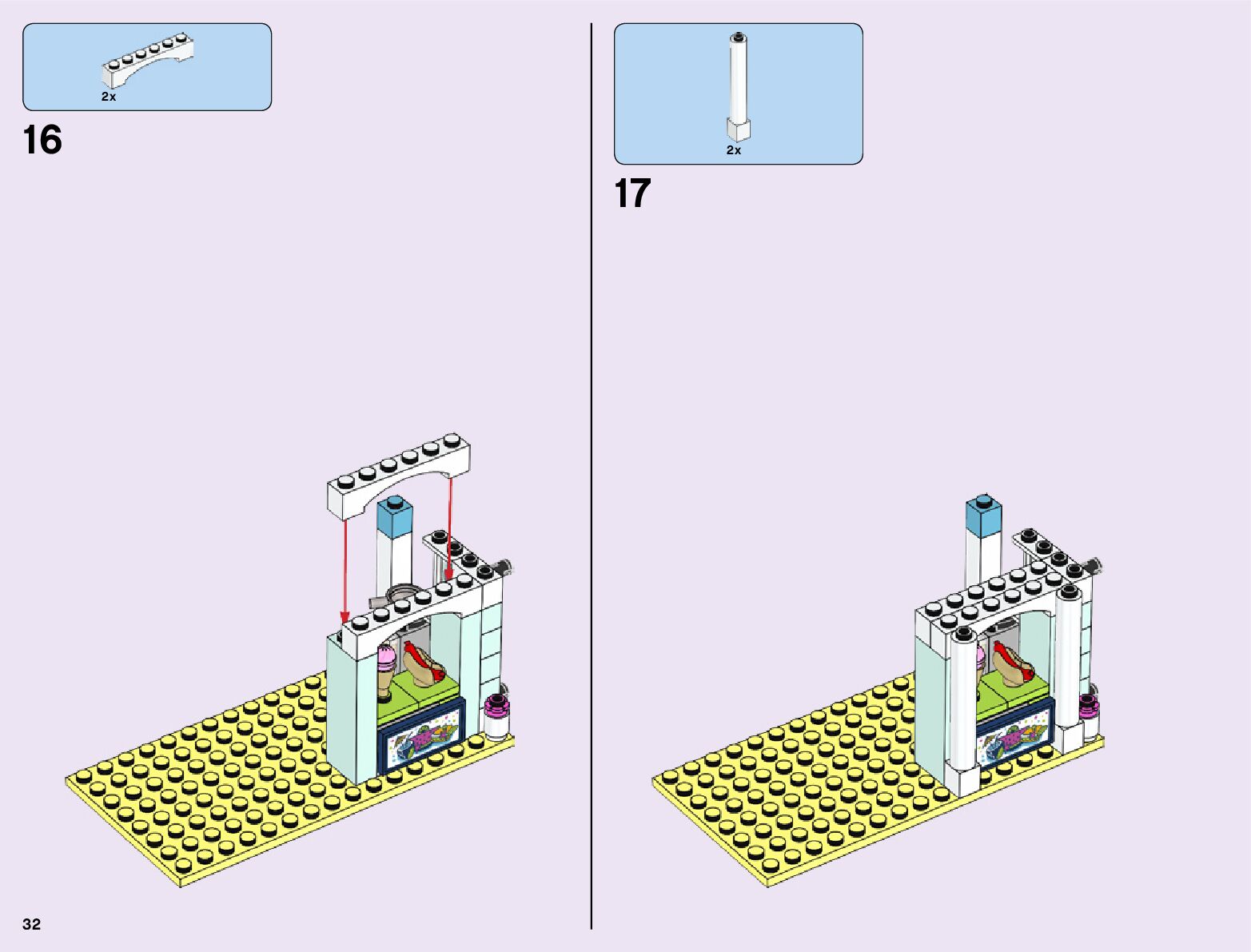 2x

16

2x

17

32