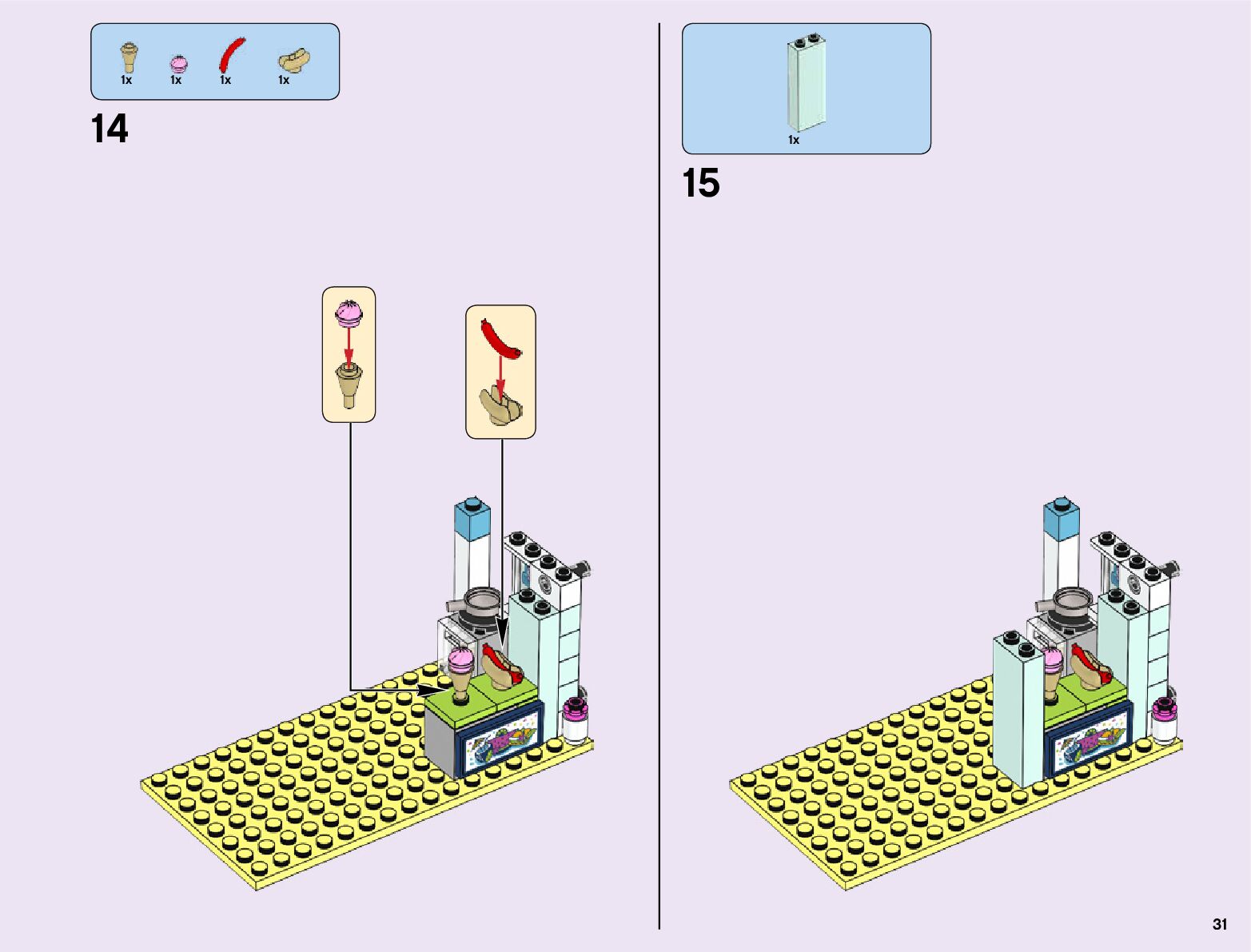 1x 1x 1x 1x

14

1x

15

31