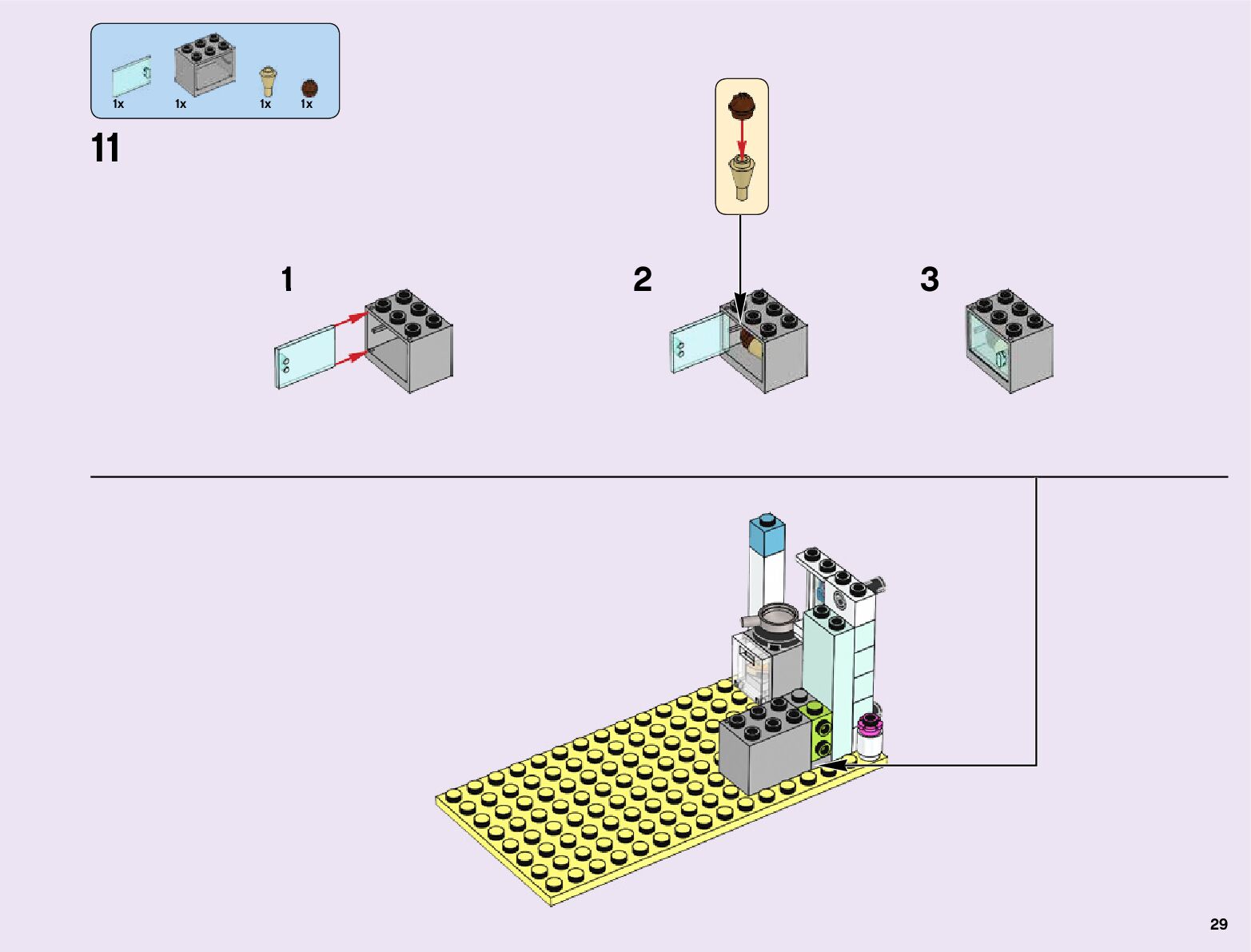 1x 1x 1x 1x

11

1

2

3

29