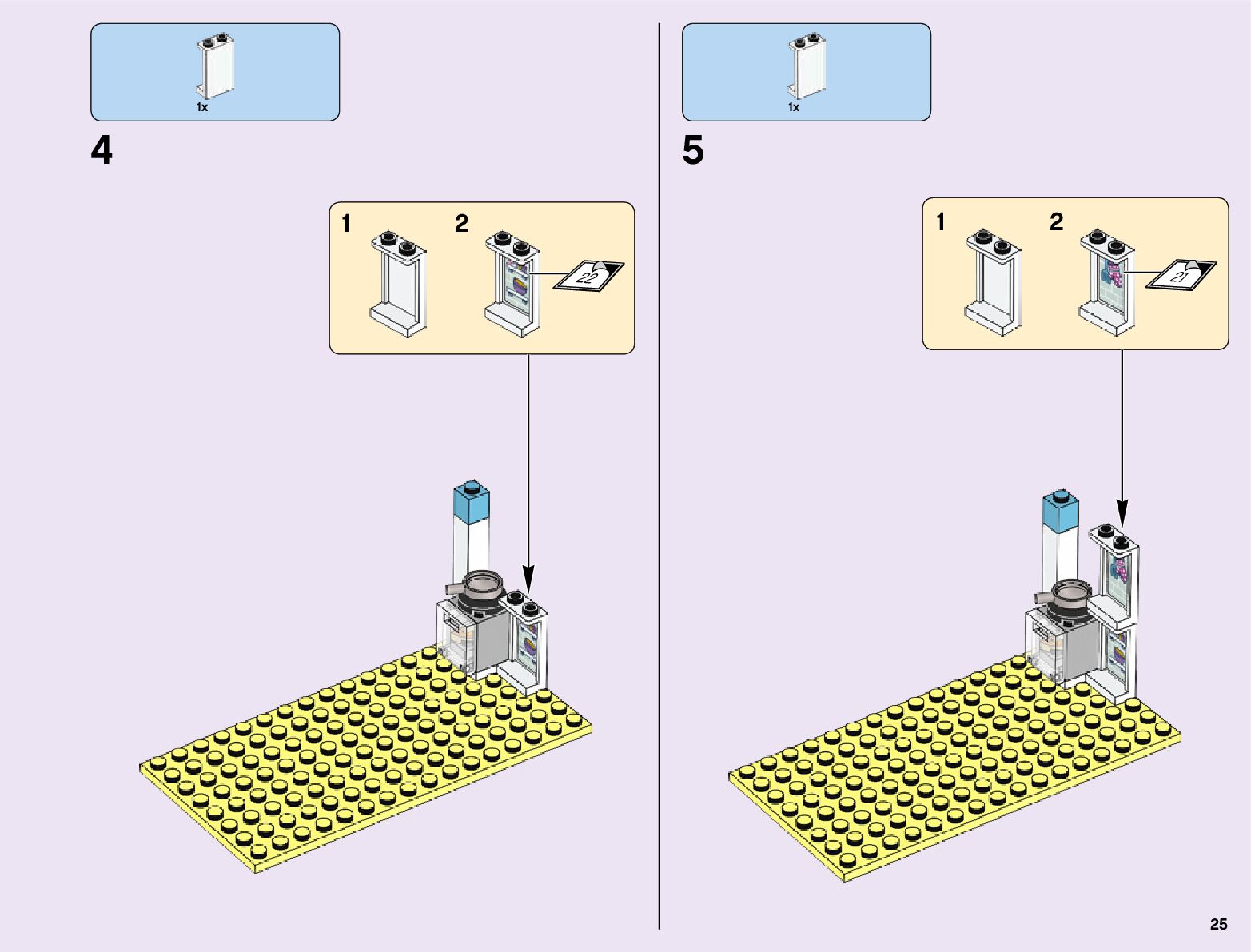 1x

4

1 2

22

1x

5

1 2

21

25