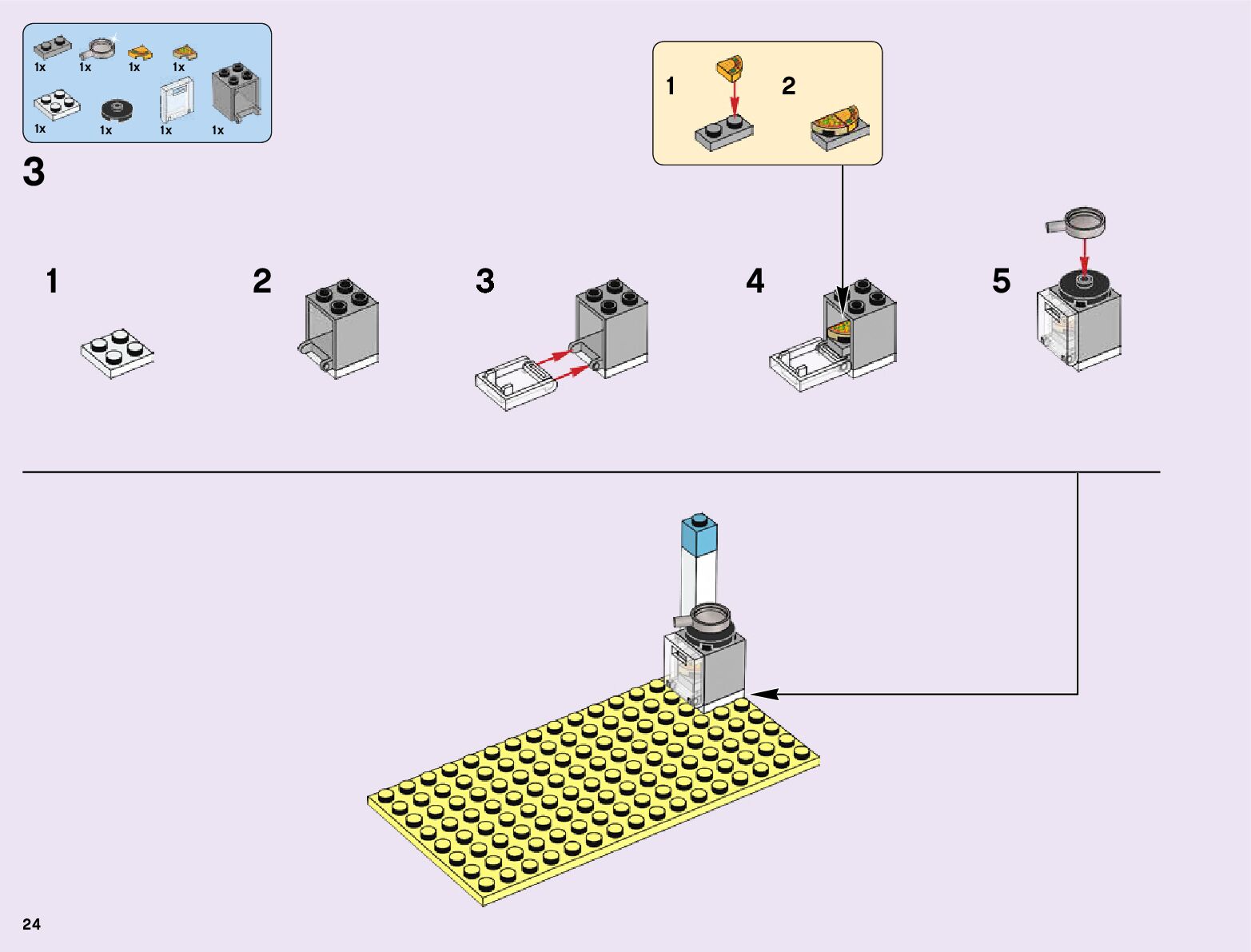 1x 1x 1x 1x
1x 1x 1x 1x

3

1 2

1

2

3

4

5

24