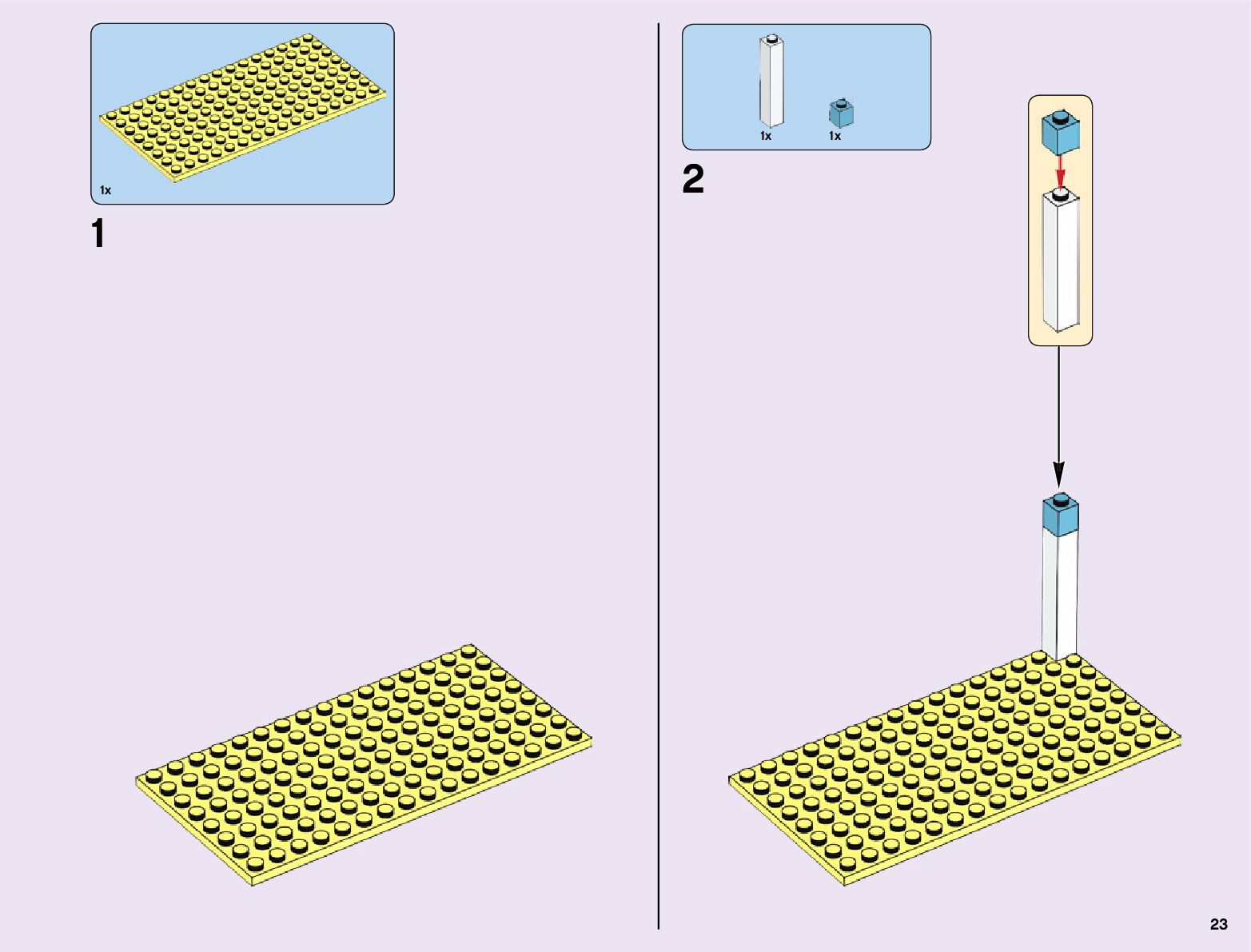 1x

1

1x 1x

2

23