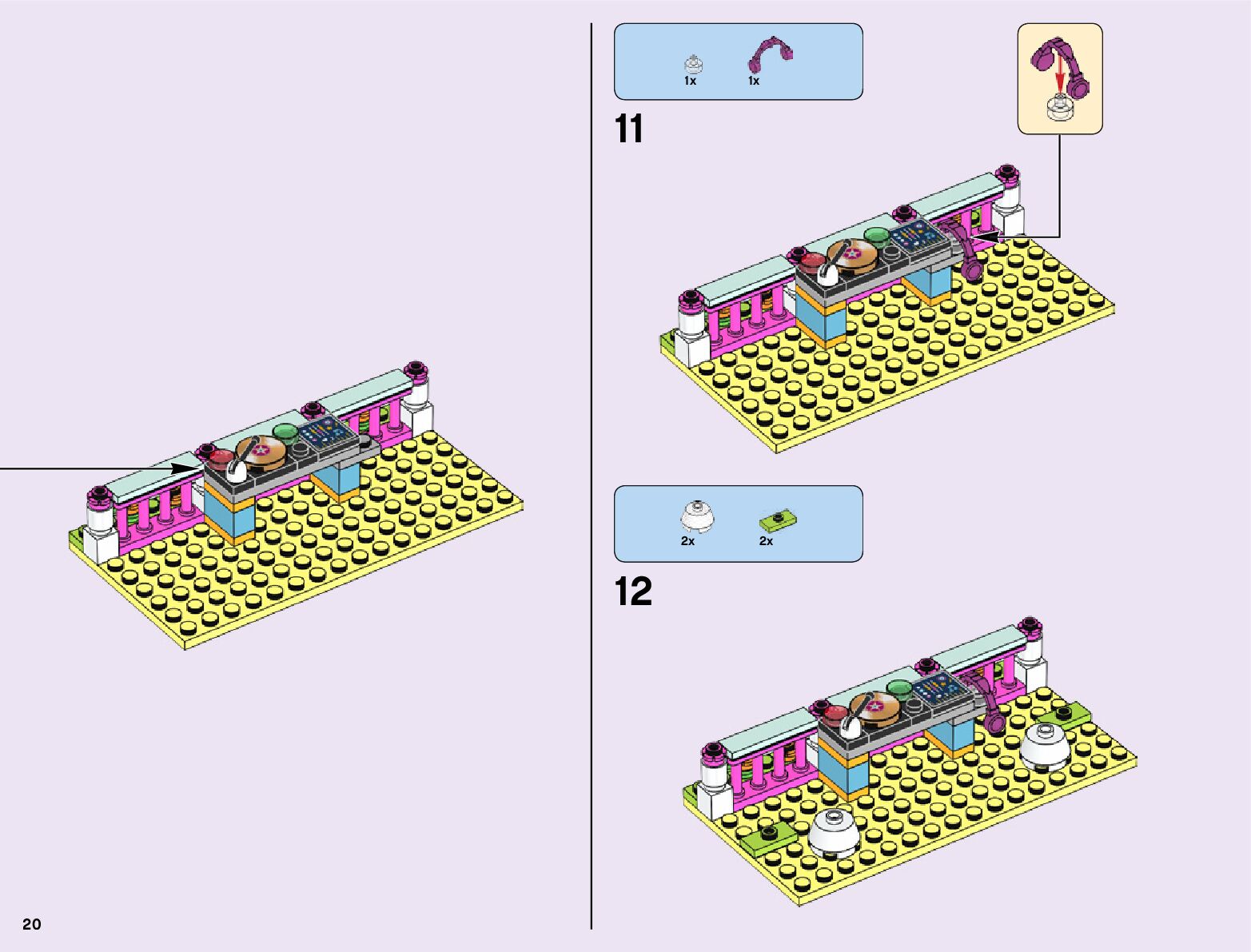 1x 1x

11

2x 2x

12

20