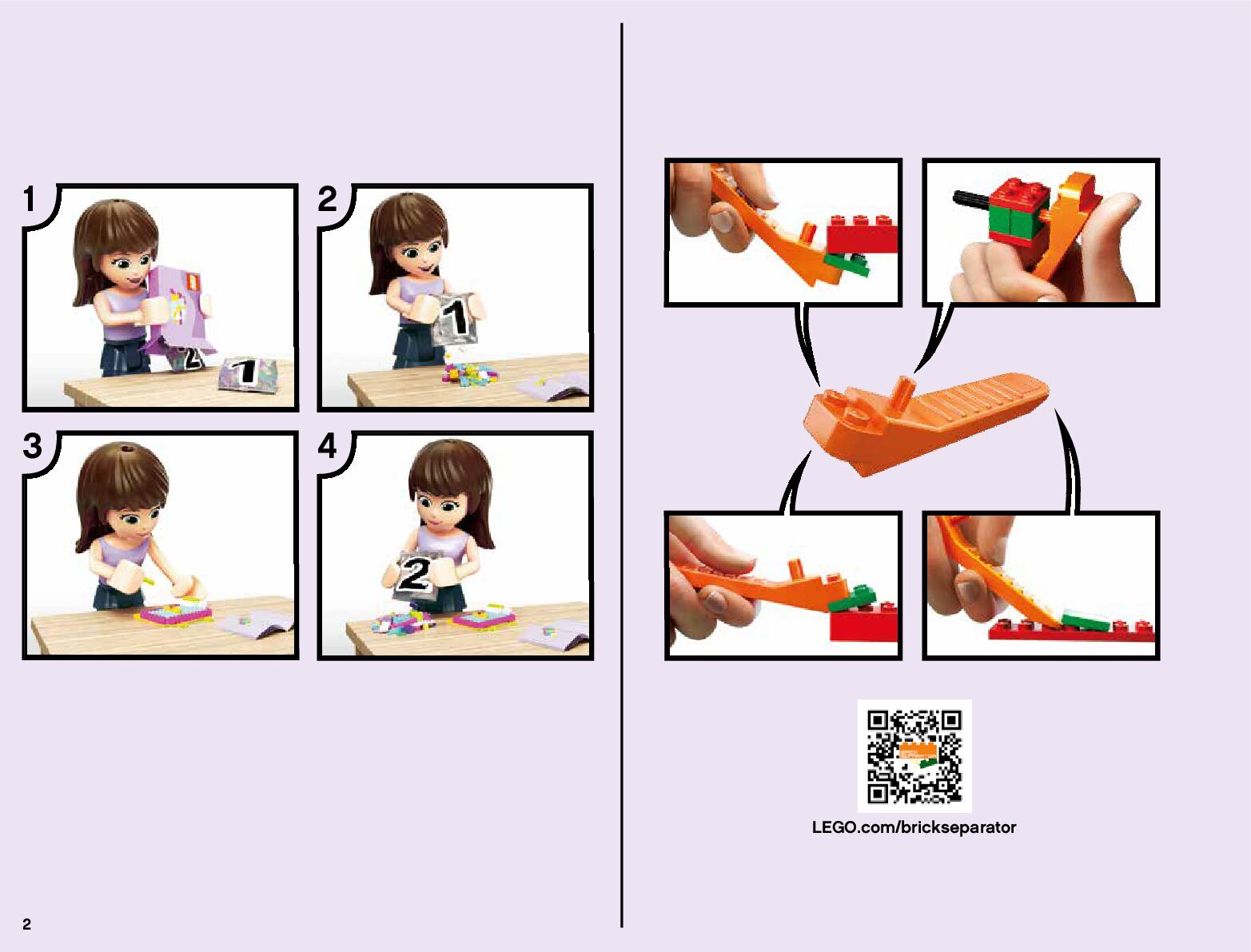 1

2

1

2

1

3

4

2

LEGO.com/brickseparator

2