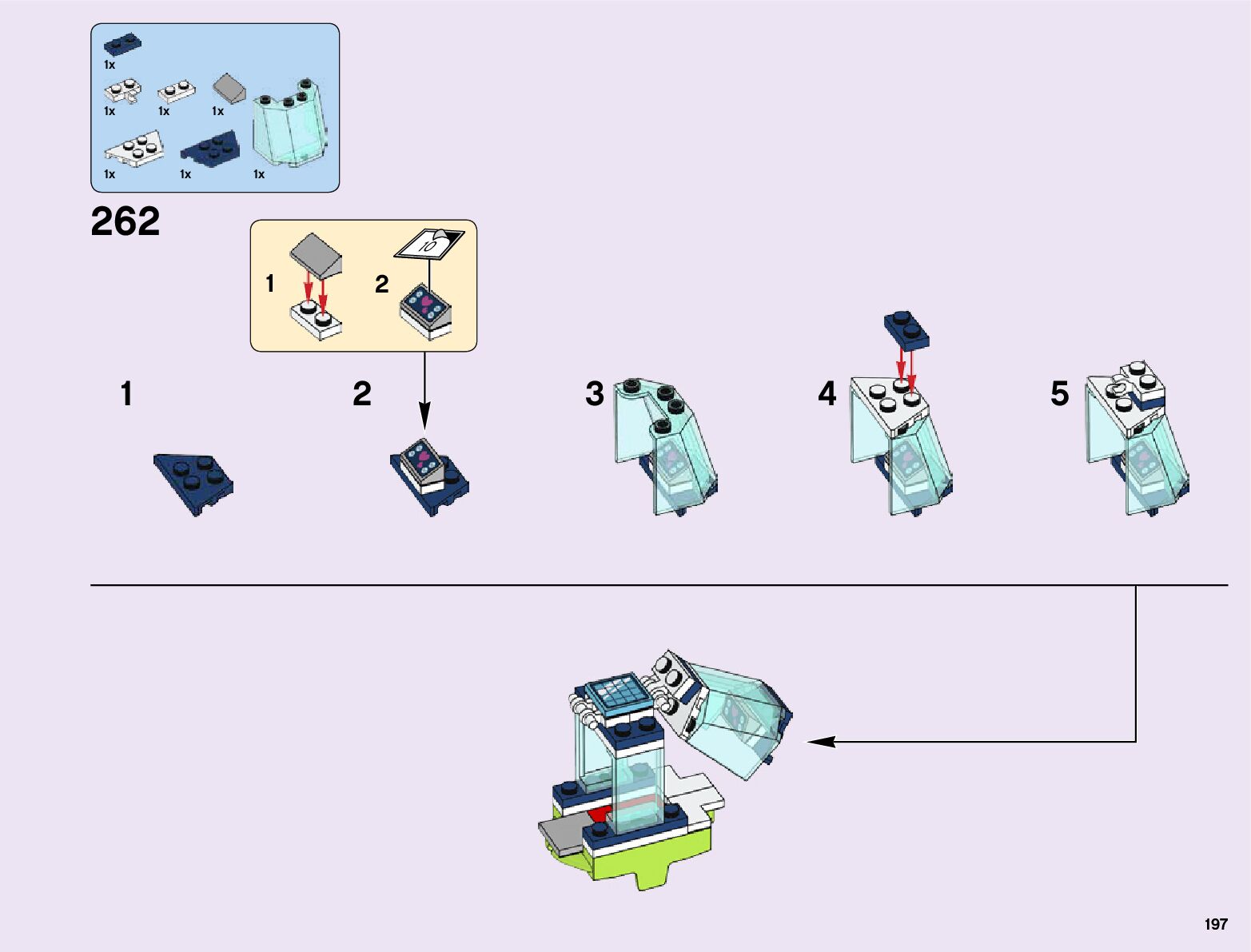 1x

1x 1x 1x

1x 1x 1x

262

1 2

10

1

2

3

4

5

197