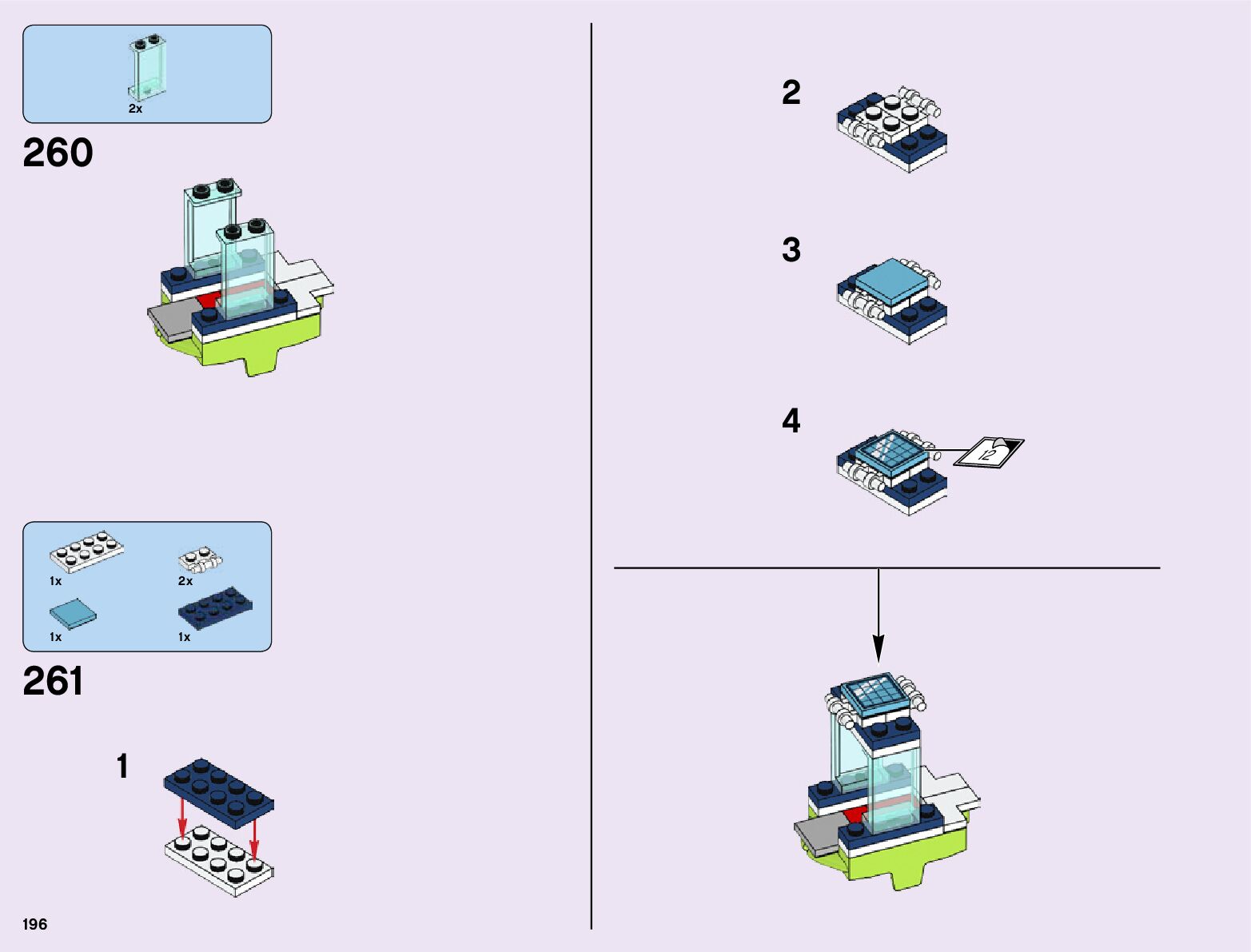 2x

260

1x
2x
1x
1x

261

1

196

2

3

4

12