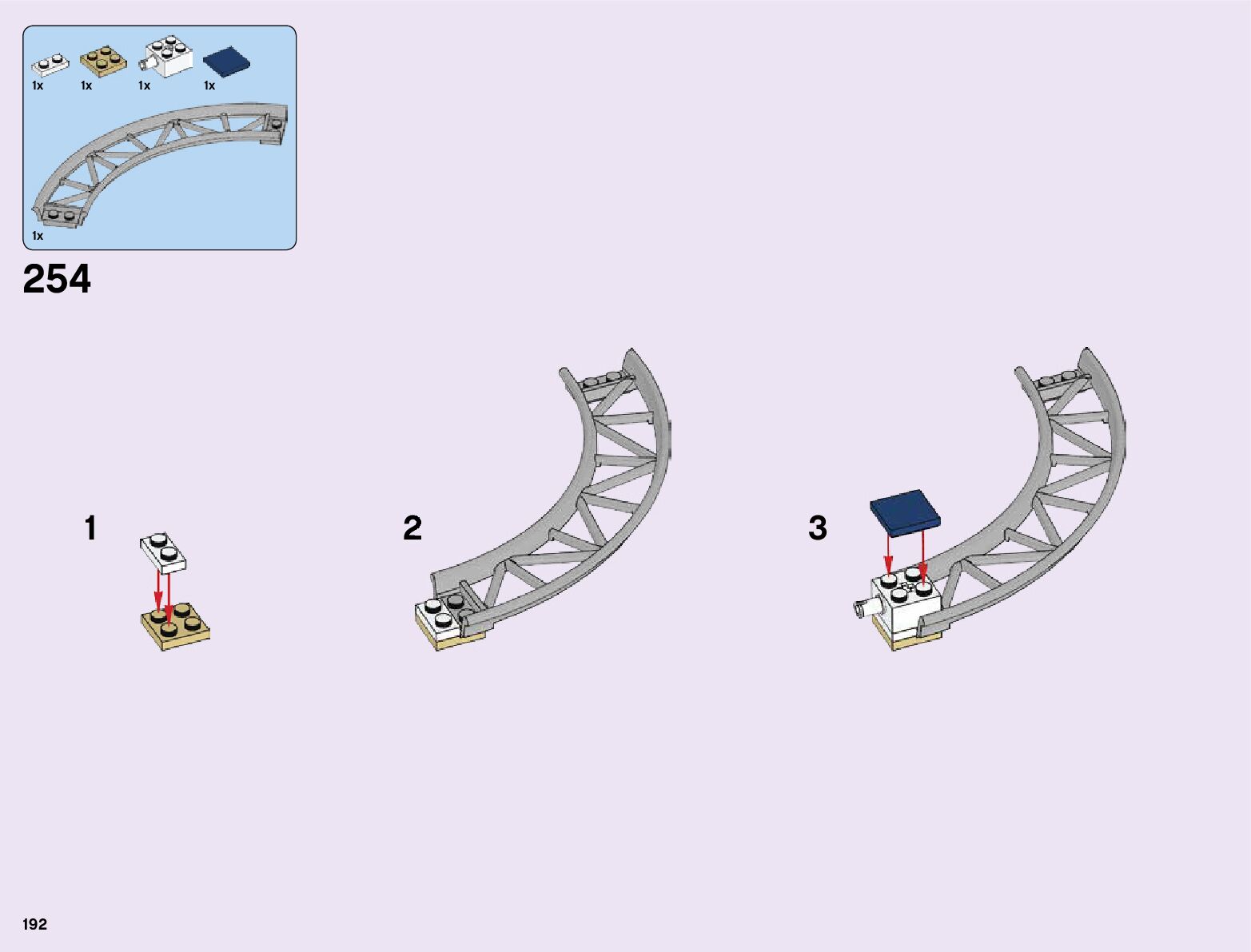 1x 1x 1x 1x

1x

254

1

2

3

192