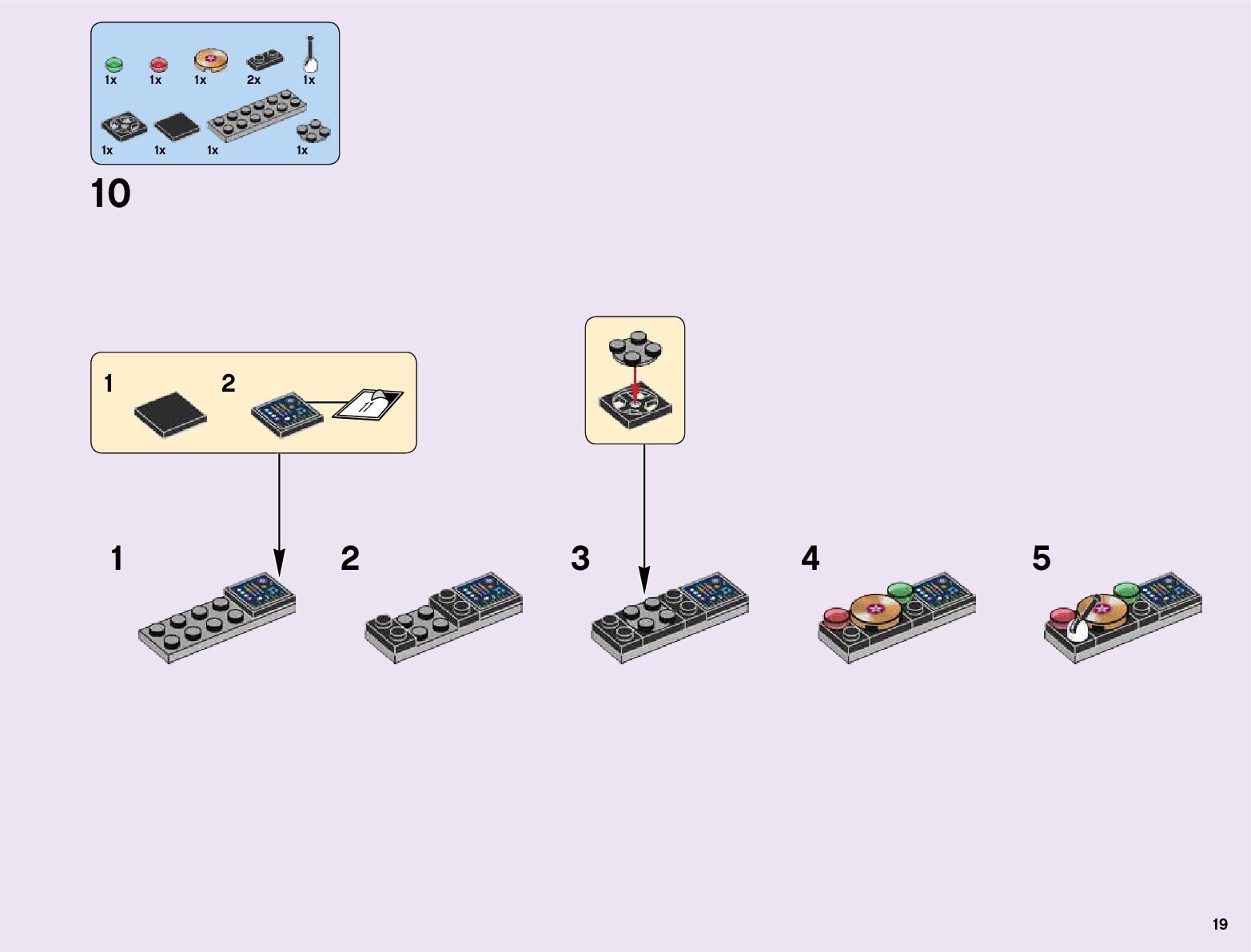 1x 1x 1x 2x 1x
1x 1x 1x 1x

10

1 2

1 2 3 4 5

19