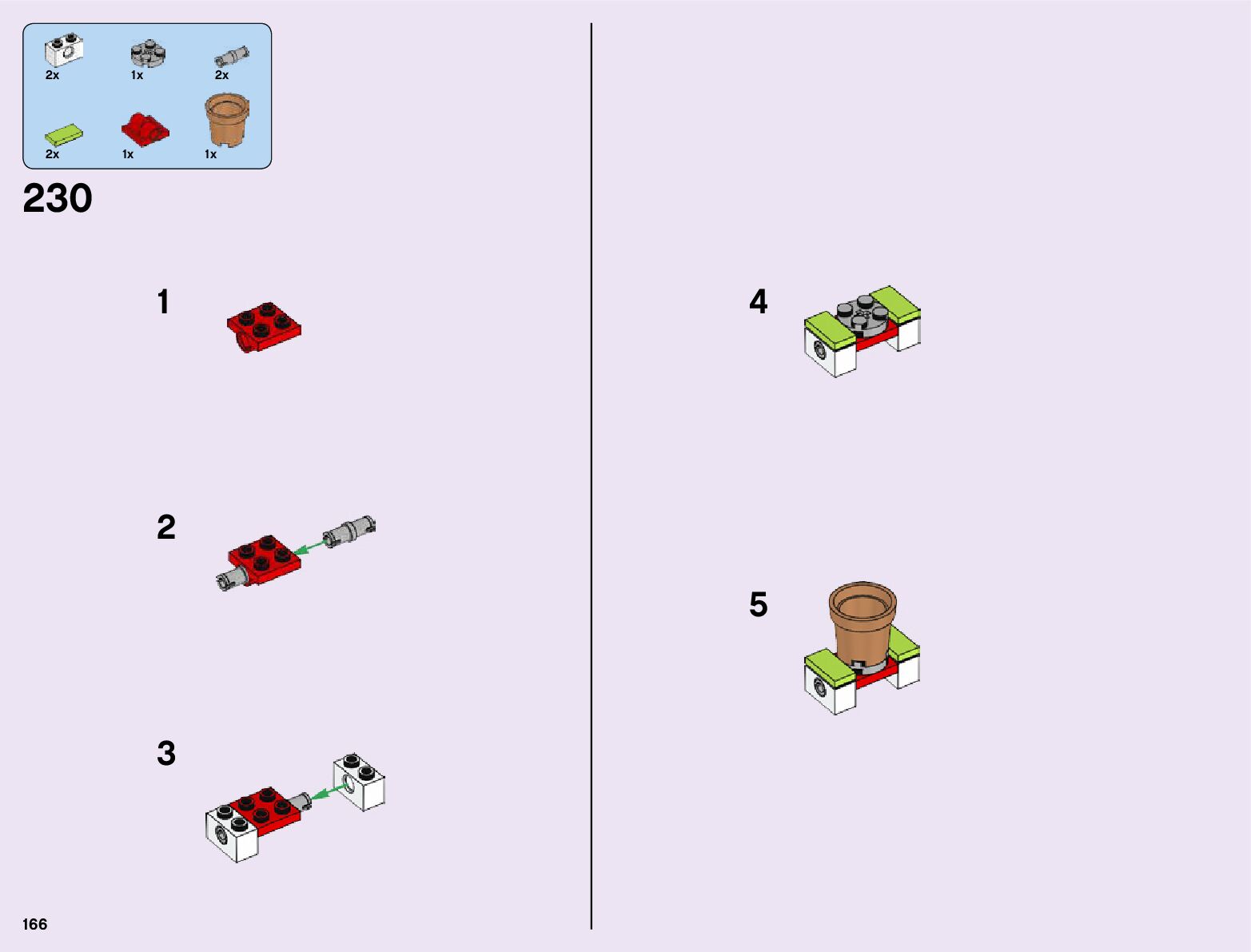 2x
1x
2x
2x
1x
1x

230

1

2

3

4

5

166