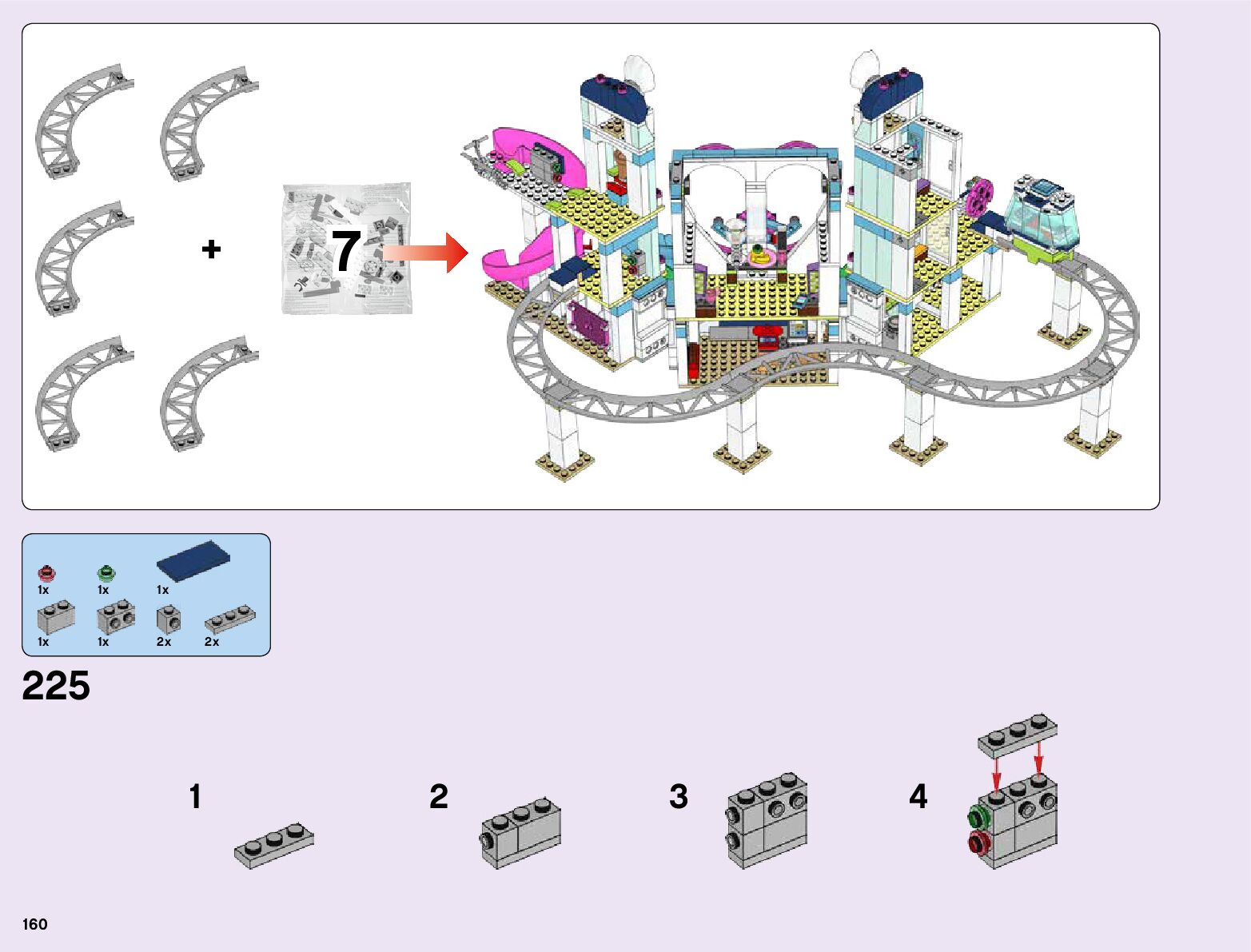 +

7

1x
1x
1x
1x
1x
2x
2x

225

1

2

3

4

160