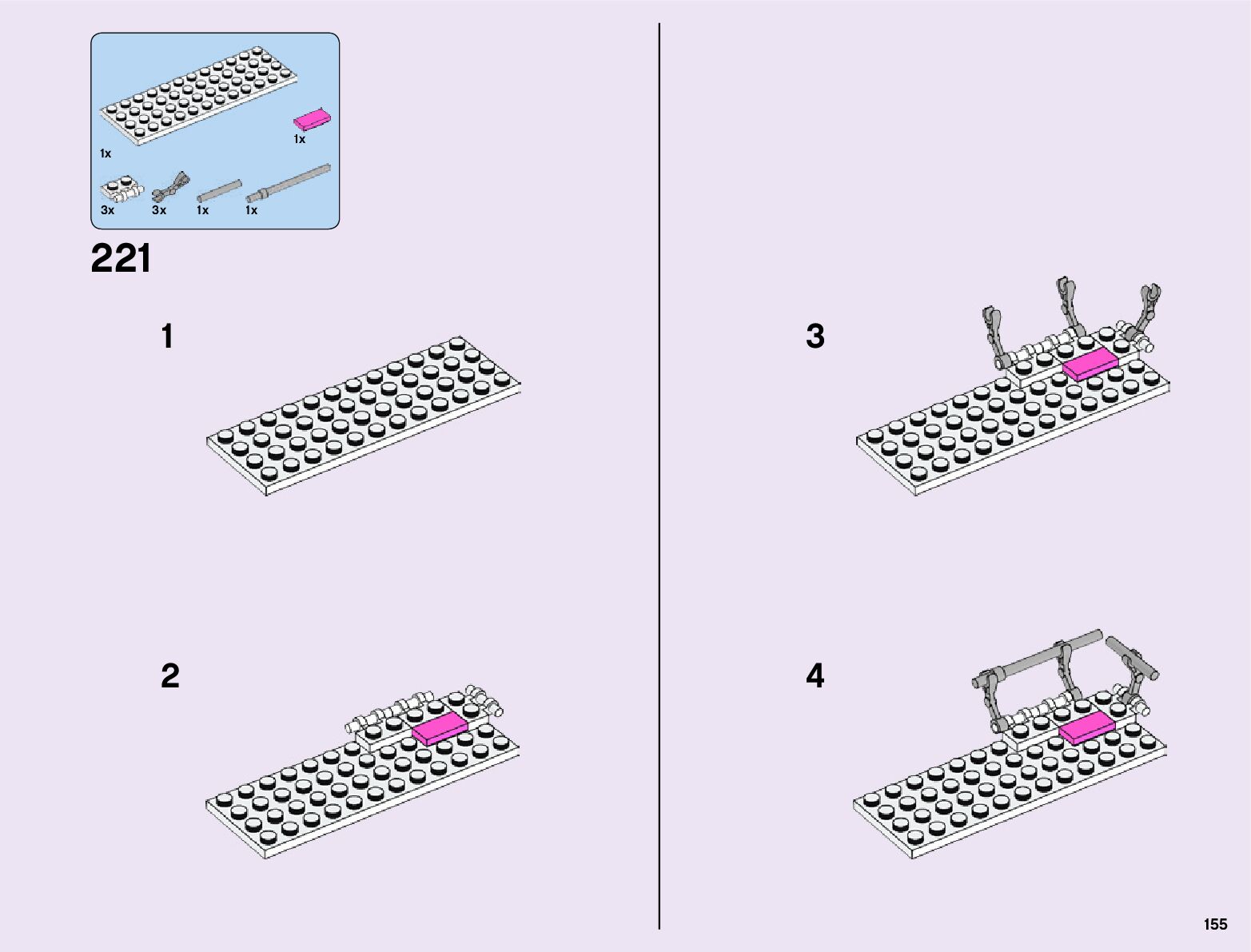 1x

1x

3x 3x 1x 1x

221

1

2

3

4

155